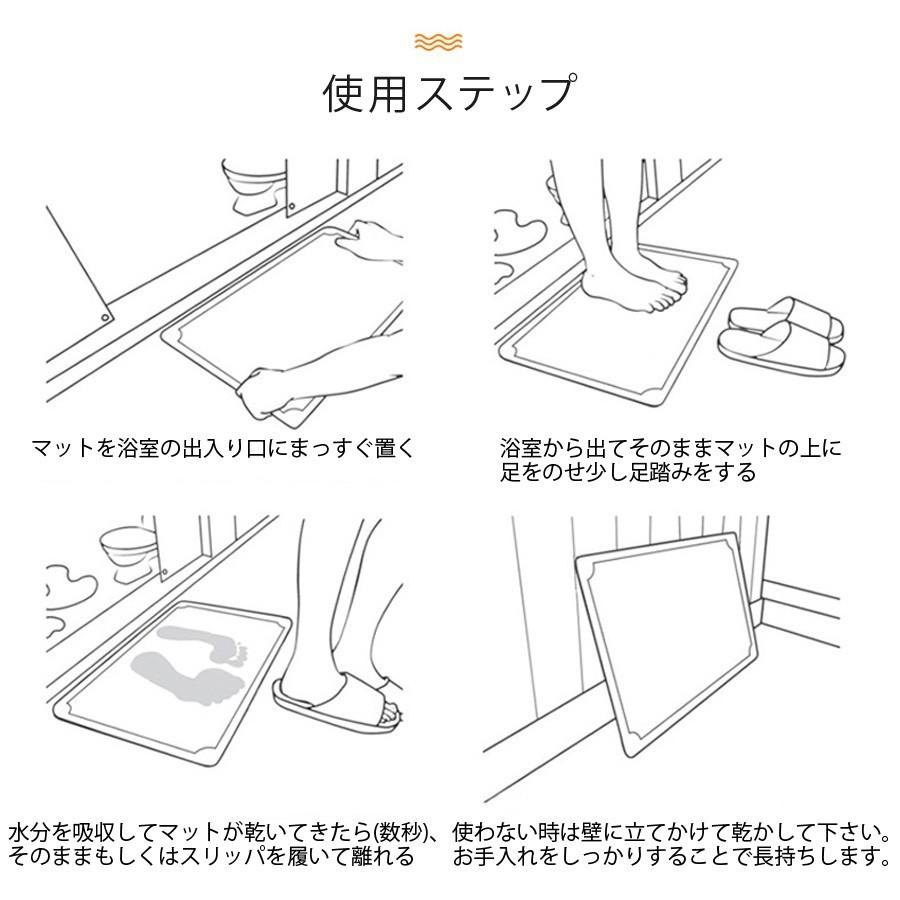 使用ステップ

マットを浴室の出入り口にまっすぐ置く

浴室から出てそのままマットの上に足をのせ少し足踏みをする

水分を吸収してマットが乾いてきたら(数秒)、そのままもしくはスリッパを履いて離れる

使わない時は壁に立てかけて乾かして下さい。お手入れをしっかりすることで長持ちします。