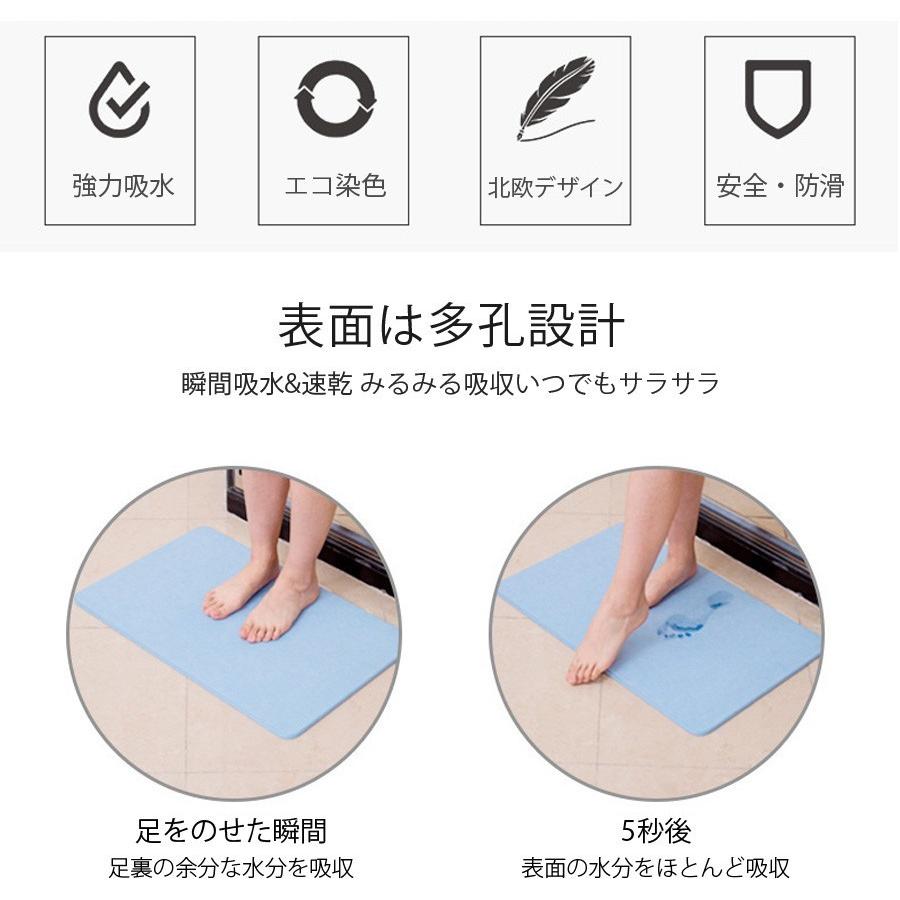 強力吸水

エコ染色

北欧デザイン

安全・防滑

表面は多孔設計

瞬間吸水&速乾 みるみる吸収いつでもサラサラ

足をのせた瞬間

足裏の余分な水分を吸収

5秒後

表面の水分をほとんど吸収