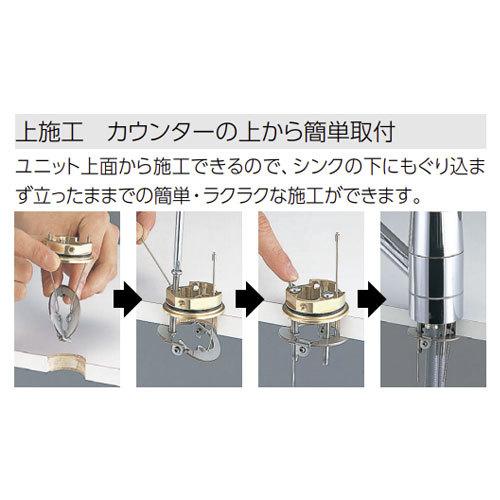 上施工　カウンターの上から簡単取付

ユニット上面から施工できるので、シンクの下にもぐり込まず立ったままでの簡単・ラクラクな施工ができます。