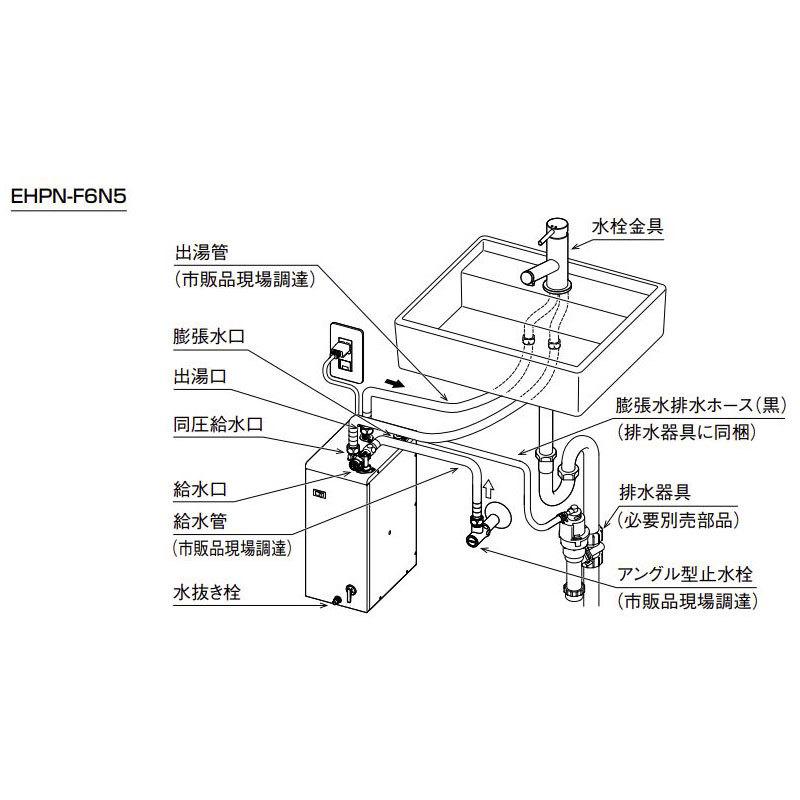 EHPN-F6N5

出湯管
(市販品現場調達)

膨張水口

出湯口

同圧給水口

給水口

給水管
(市販品現場調達)

水抜き栓

水栓金具

膨張水排水ホース(黒)
(排水器具に同梱)

排水器具
(必要別売部品)

アングル型止水栓
(市販品現場調達)