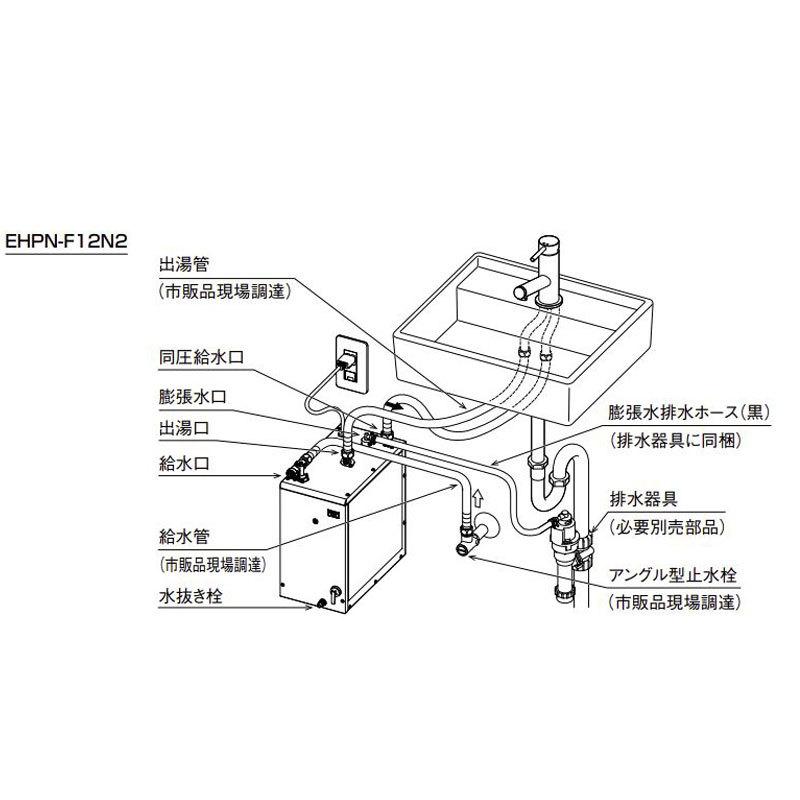 EHPN-F12N2

出湯管
(市販品現場調達)

同圧給水口

膨張水口

出湯口

給水口

給水管
(市販品現場調達)

水抜き栓

膨張水排水ホース(黒)
(排水器具に同梱)

排水器具
(必要別売部品)

アングル型止水栓
(市販品現場調達)