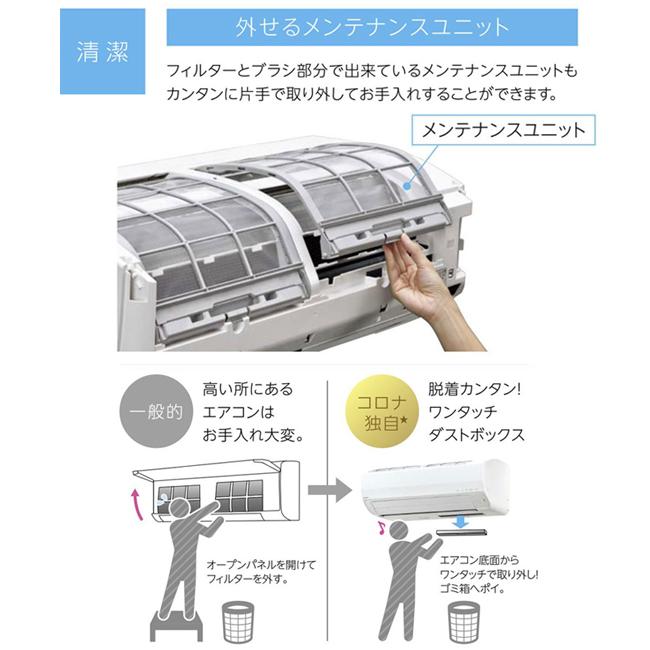 清潔

外せるメンテナンスユニット

フィルターとブラシ部分で出来ているメンテナンスユニットもカンタンに片手で取り外してお手入れすることができます。

メンテナンスユニット

一般的

高い所にあるエアコンはお手入れ大変。

オープンパネルを開けてフィルターを外す。

コロナ独自★

脱着カンタン!ワンタッチダストボックス

エアコン底面からワンタッチで取り外し!ゴミ箱へポイ。