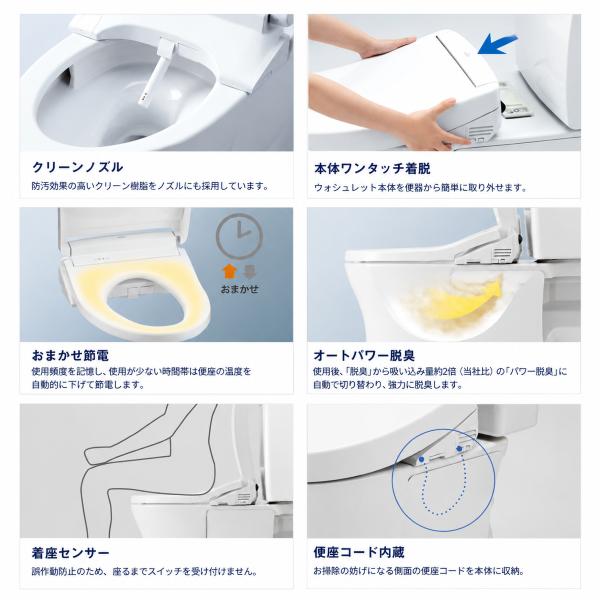 クリーンノズル
防汚効果の高いクリーン樹脂をノズルにも採用しています。

本体ワンタッチ着脱
ウォシュレット本体を便器から簡単に取り外せます。

おまかせ

おまかせ節電
使用頻度を記憶し、使用が少ない時間帯は便座の温度を自動的に下げて節電します。

オートパワー脱臭
使用後、「脱臭」から吸い込み量約2倍（当社比）の「パワー脱臭」に自動で切り替わり、強力に脱臭します。

着座センサー
誤作動防止のため、座るまでスイッチを受け付けません。

便座コード内蔵
お掃除の妨げになる側面の便座コードを本体に収納。