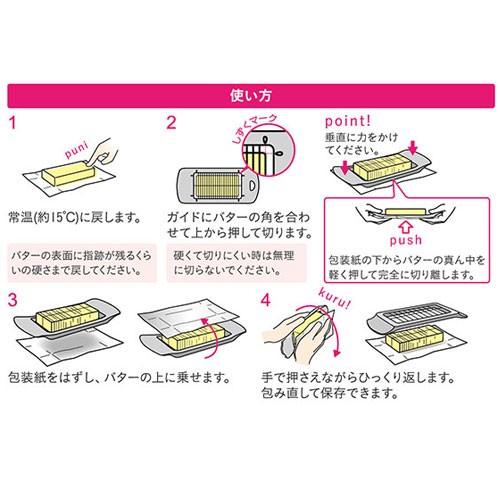 使い方

1

puni

常温(約15°C)に戻します。

バターの表面に指跡が残るくらいの硬さまで戻してください。

2

しずくマーク

ガイドにバターの角を合わせて上から押して切ります。

硬くて切りにくい時は無理に切らないでください。

point!

垂直に力をかけてください。

push

包装紙の下からバターの真ん中を軽く押して完全に切り離します。

3

包装紙をはずし、バターの上に乗せます。

4

kuru!

手で押さえながらひっくり返します。
包み直して保存できます。