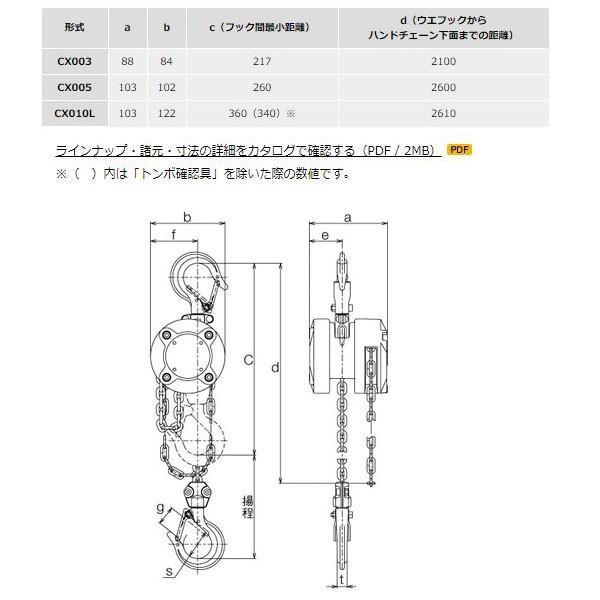 | 形式 | a | b | c（フック間最小距離） | d（ウエフックから ハンドチェーン下面までの距離） |
|---|---|---|---|---|
| CX003 | 88 | 84 | 217 | 2100 |
| CX005 | 103 | 102 | 260 | 2600 |
| CX010L | 103 | 122 | 360（340）※ | 2610 |

ラインナップ・諸元・寸法の詳細をカタログで確認する（PDF / 2MB） PDF

※（　）内は「トンボ確認具」を除いた際の数値です。

b
f
a
e
C
d
揚程
g
s
t