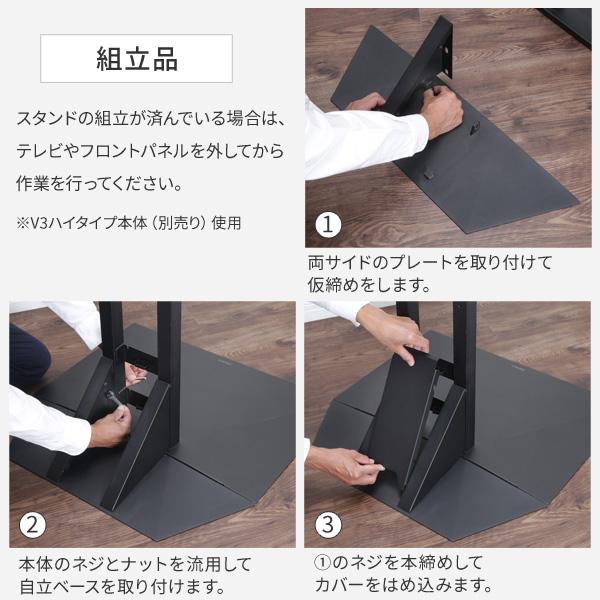 組立品

スタンドの組立が済んでいる場合は、テレビやフロントパネルを外してから作業を行ってください。

※V3ハイタイプ本体（別売り）使用

1

両サイドのプレートを取り付けて仮締めをします。

2

本体のネジとナットを流用して自立ベースを取り付けます。

3

①のネジを本締めしてカバーをはめ込みます。