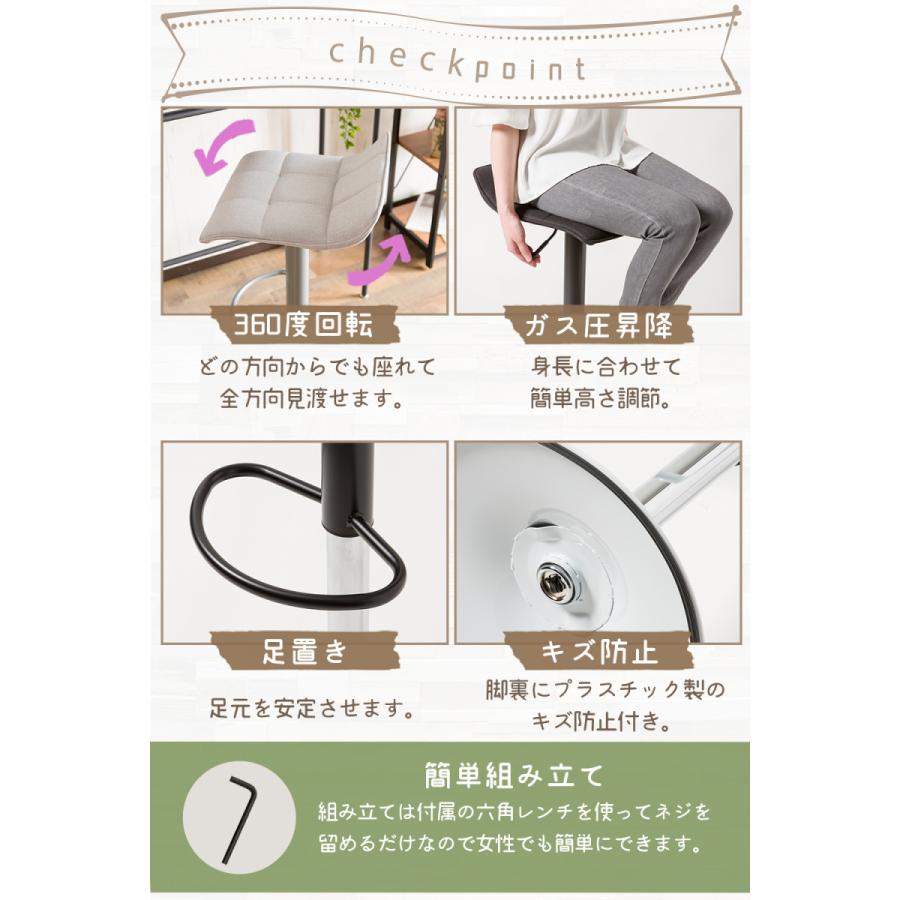 checkpoint

360度回転
どの方向からでも座れて全方向見渡せます。

ガス圧昇降
身長に合わせて簡単高さ調節。

足置き
足元を安定させます。

キズ防止
脚裏にプラスチック製のキズ防止付き。

簡単組み立て
組み立ては付属の六角レンチを使ってネジを留めるだけなので女性でも簡単にできます。