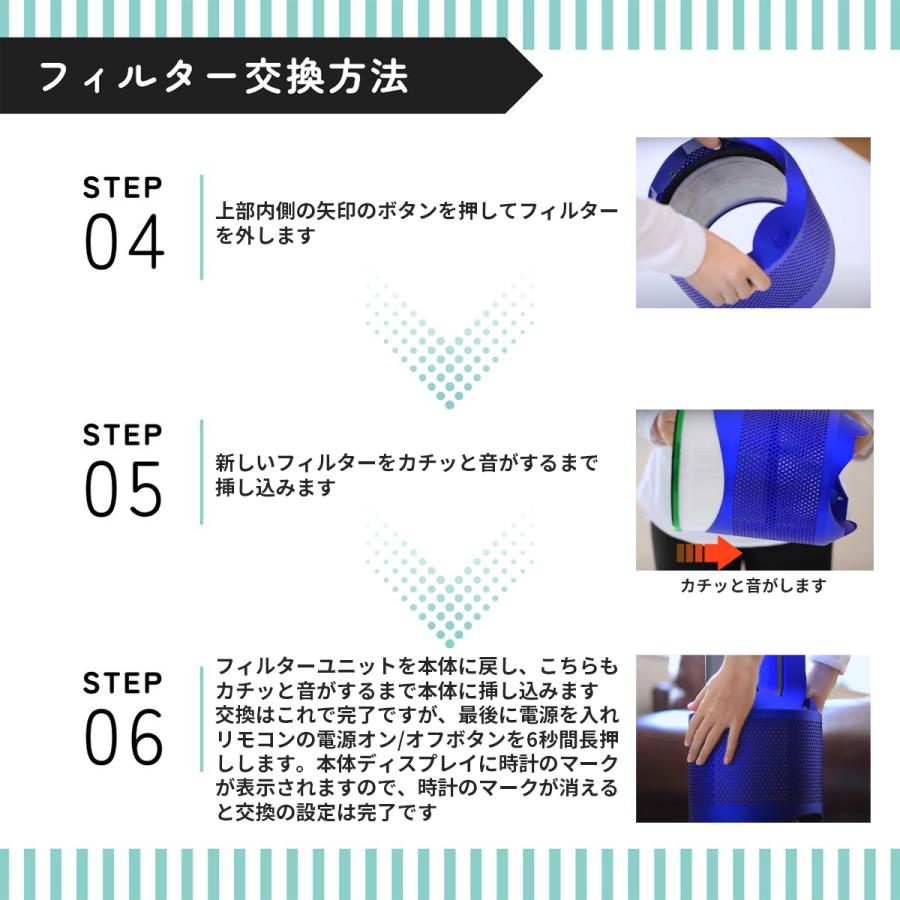 フィルター交換方法

STEP
04

上部内側の矢印のボタンを押してフィルターを外します

STEP
05

新しいフィルターをカチッと音がするまで挿し込みます

カチッと音がします

STEP
06

フィルターユニットを本体に戻し、こちらもカチッと音がするまで本体に挿し込みます
交換はこれで完了ですが、最後に電源を入れリモコンの電源オン/オフボタンを6秒間長押しします。本体ディスプレイに時計のマークが表示されますので、時計のマークが消えると交換の設定は完了です