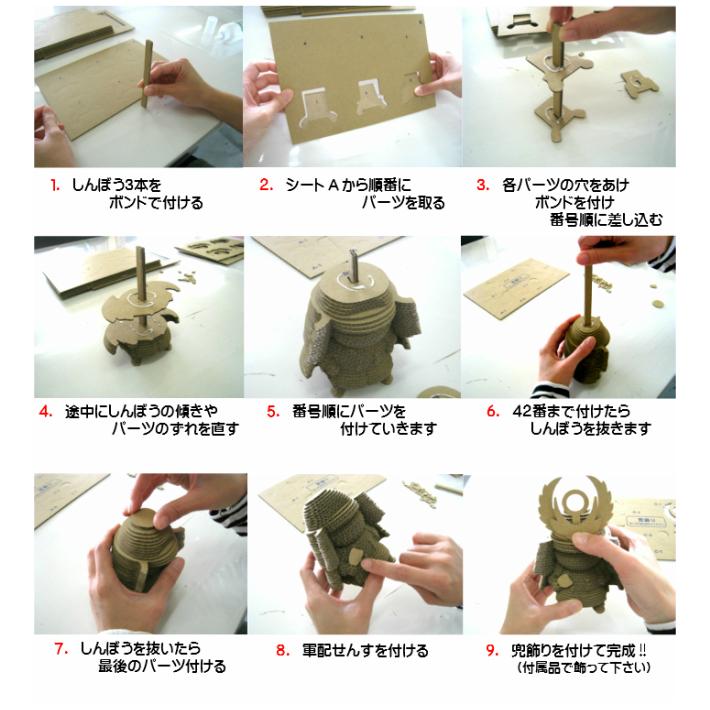 1. しんぼう3本を
ボンドで付ける

2. シートＡから順番に
パーツを取る

3. 各パーツの穴をあけ
ボンドを付け
番号順に差し込む

4. 途中にしんぼうの傾きや
パーツのずれを直す

5. 番号順にパーツを
付けていきます

6. 42番まで付けたら
しんぼうを抜きます

7. しんぼうを抜いたら
最後のパーツ付ける

8. 軍配せんすを付ける

9. 兜飾りを付けて完成!!
（付属品で飾って下さい）