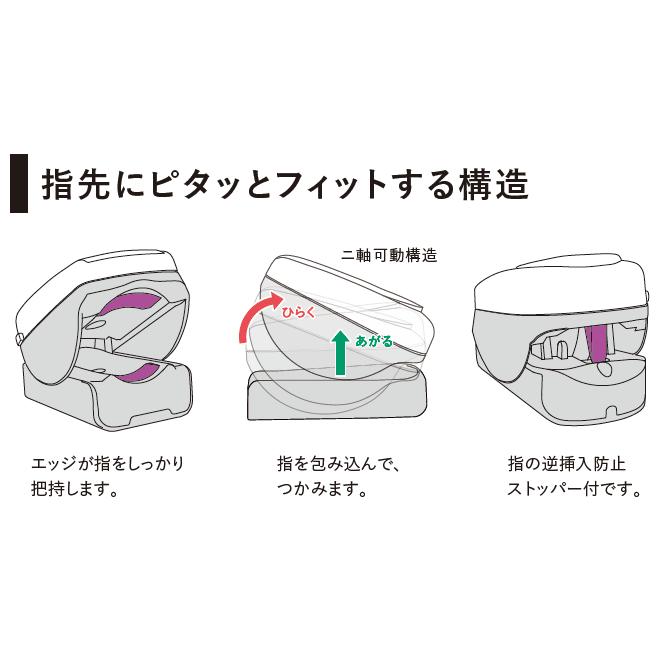 指先にピタッとフィットする構造

二軸可動構造

ひらく

あがる

エッジが指をしっかり把持します。

指を包み込んで、つかみます。

指の逆挿入防止ストッパー付です。