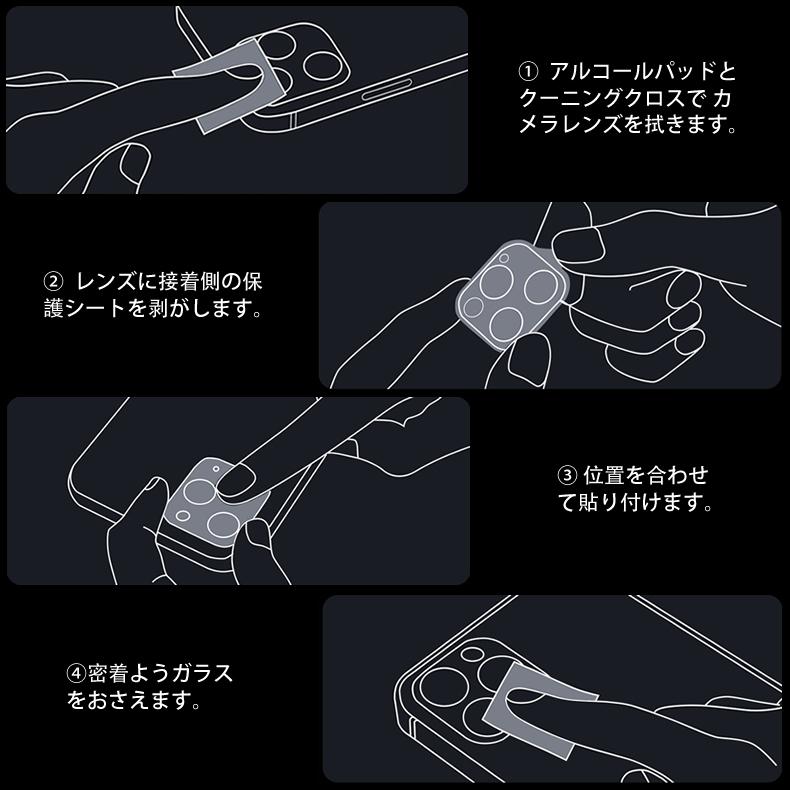 ① アルコールパッドとクーニングクロスで カメラレンズを拭きます。

② レンズに接着側の保護シートを剥がします。

③ 位置を合わせて貼り付けます。

④密着ようガラスをおさえます。