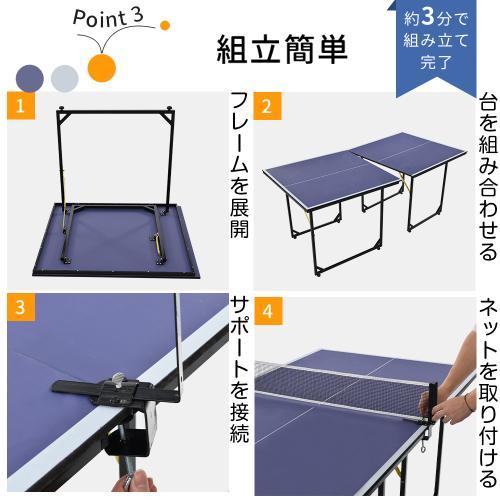 Point 3

組立簡単

約3分で組み立て完了

1

フレームを展開

2

台を組み合わせる

3

サポートを接続

4

ネットを取り付ける