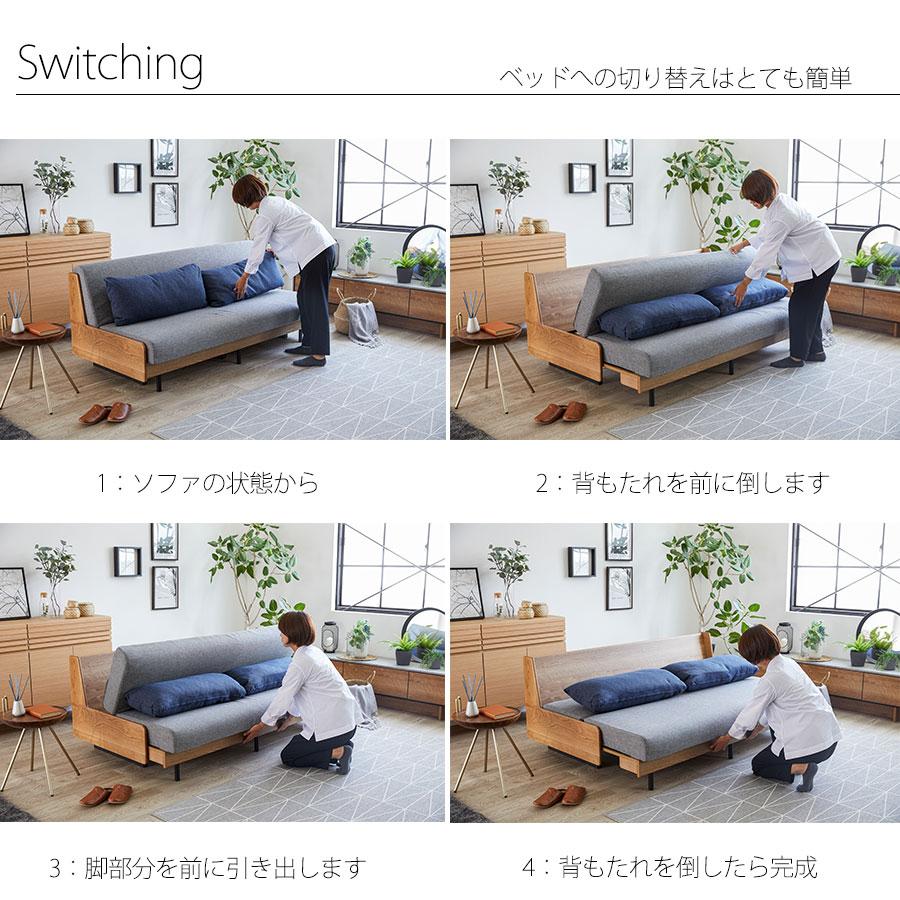 Switching

ベッドへの切り替えはとても簡単

1：ソファの状態から

2：背もたれを前に倒します

3：脚部分を前に引き出します

4：背もたれを倒したら完成