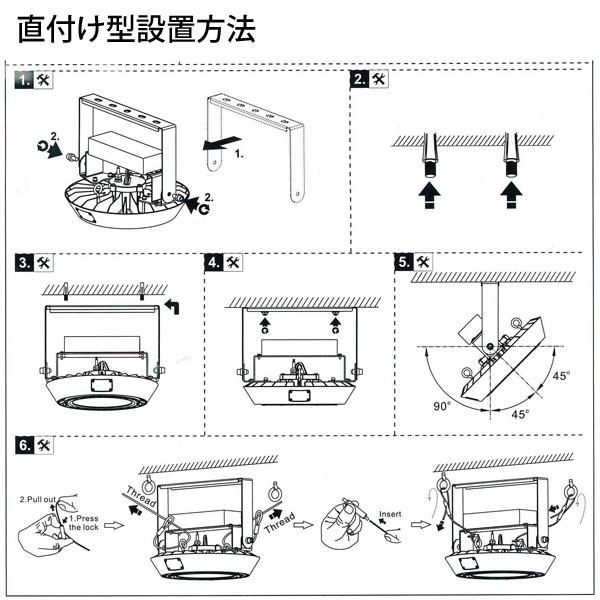 直付け型設置方法

1.

2.

1.

2.

2.

3.

4.

5.

45°

90°

45°

6.

2.Pull out

1.Press the lock

Thread

Thread

Insert