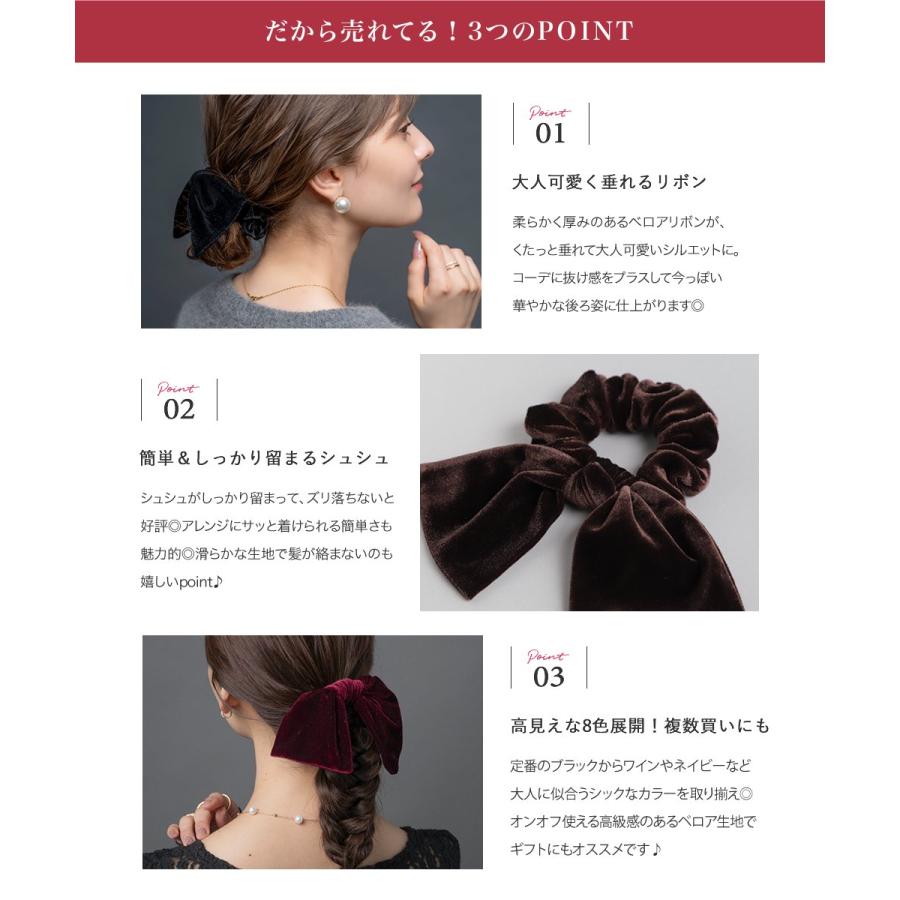 だから売れてる！3つのPOINT

Point
01

大人可愛く垂れるリボン

柔らかく厚みのあるベロアリボンが、くたっと垂れて大人可愛いシルエットに。コーデに抜け感をプラスして今っぽい華やかな後ろ姿に仕上がります◎

Point
02

簡単＆しっかり留まるシュシュ

シュシュがしっかり留まって、ズリ落ちないと好評◎アレンジにサッと着けられる簡単さも魅力的◎滑らかな生地で髪が絡まないのも嬉しいpoint♪

Point
03

高見えな8色展開！複数買いにも

定番のブラックからワインやネイビーなど大人に似合うシックなカラーを取り揃え◎オンオフ使える高級感のあるベロア生地でギフトにもオススメです♪