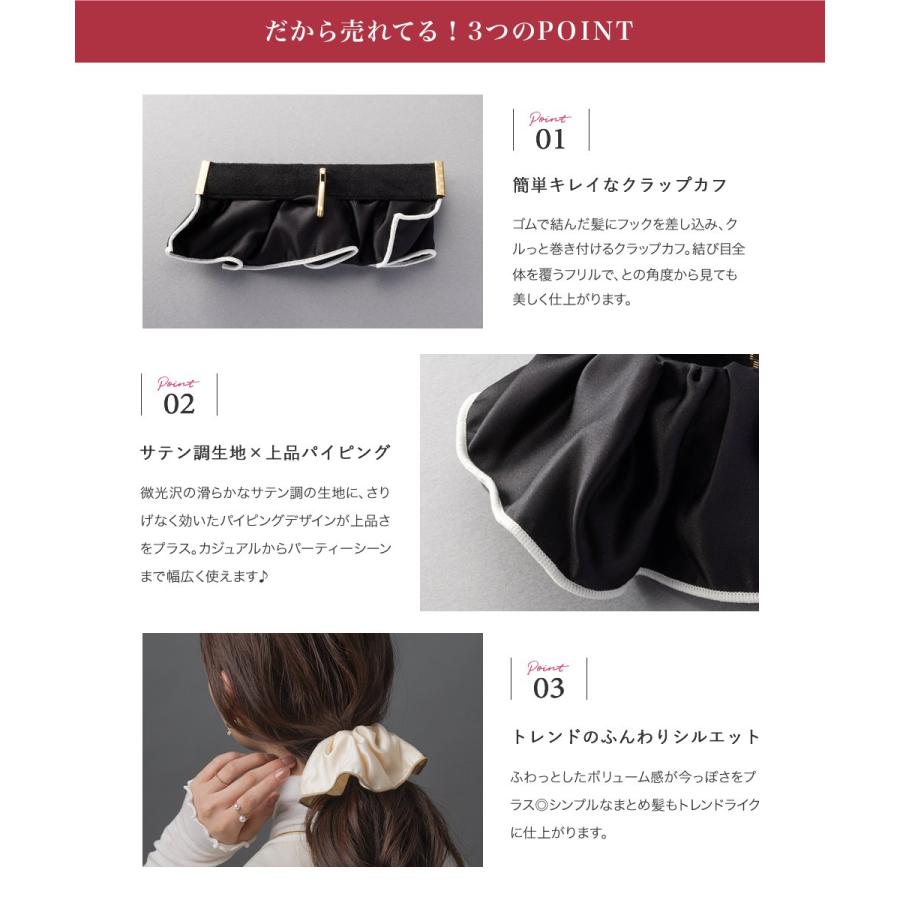 だから売れてる！3つのPOINT

Point
01

簡単キレイなクラップカフ

ゴムで結んだ髪にフックを差し込み、クルっと巻き付けるクラップカフ。結び目全体を覆うフリルで、との角度から見ても美しく仕上がります。

Point
02

サテン調生地×上品パイピング

微光沢の滑らかなサテン調の生地に、さりげなく効いたパイピングデザインが上品さをプラス。カジュアルからパーティーシーンまで幅広く使えます♪

Point
03

トレンドのふんわりシルエット

ふわっとしたボリューム感が今っぽさをプラス◎シンプルなまとめ髪もトレンドライクに仕上がります。