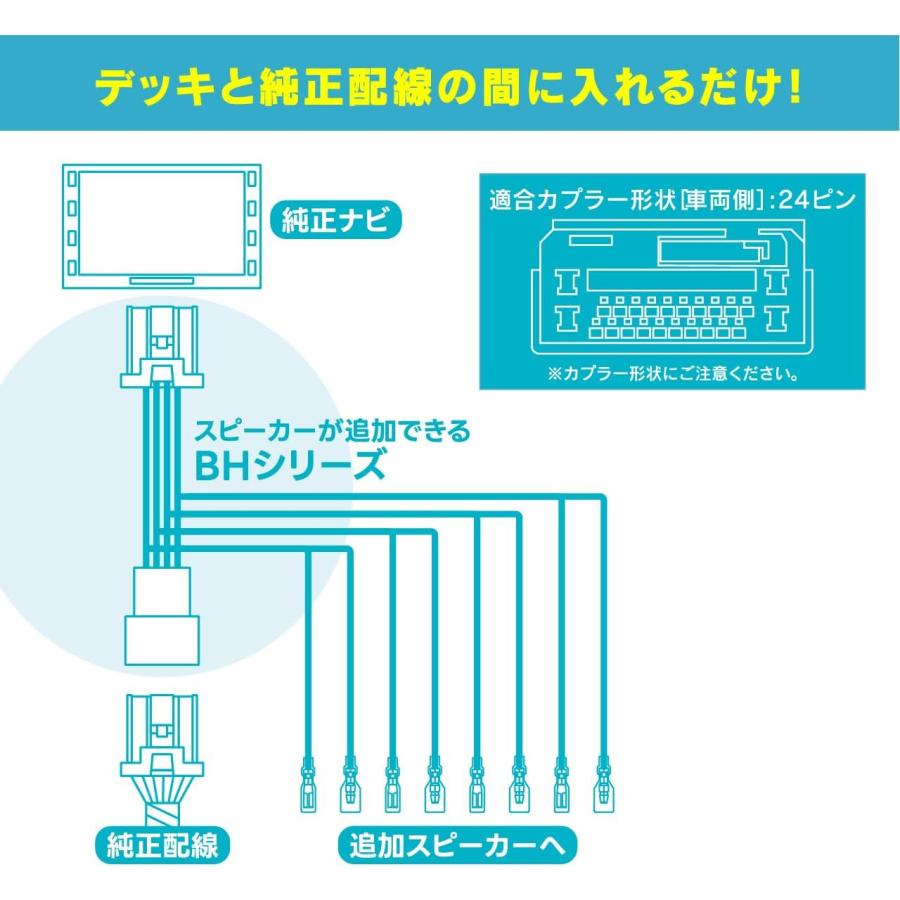 デッキと純正配線の間に入れるだけ!

純正ナビ

適合カプラー形状[車両側]:24ピン

※カプラー形状にご注意ください。

スピーカーが追加できる
BHシリーズ

純正配線

追加スピーカーへ