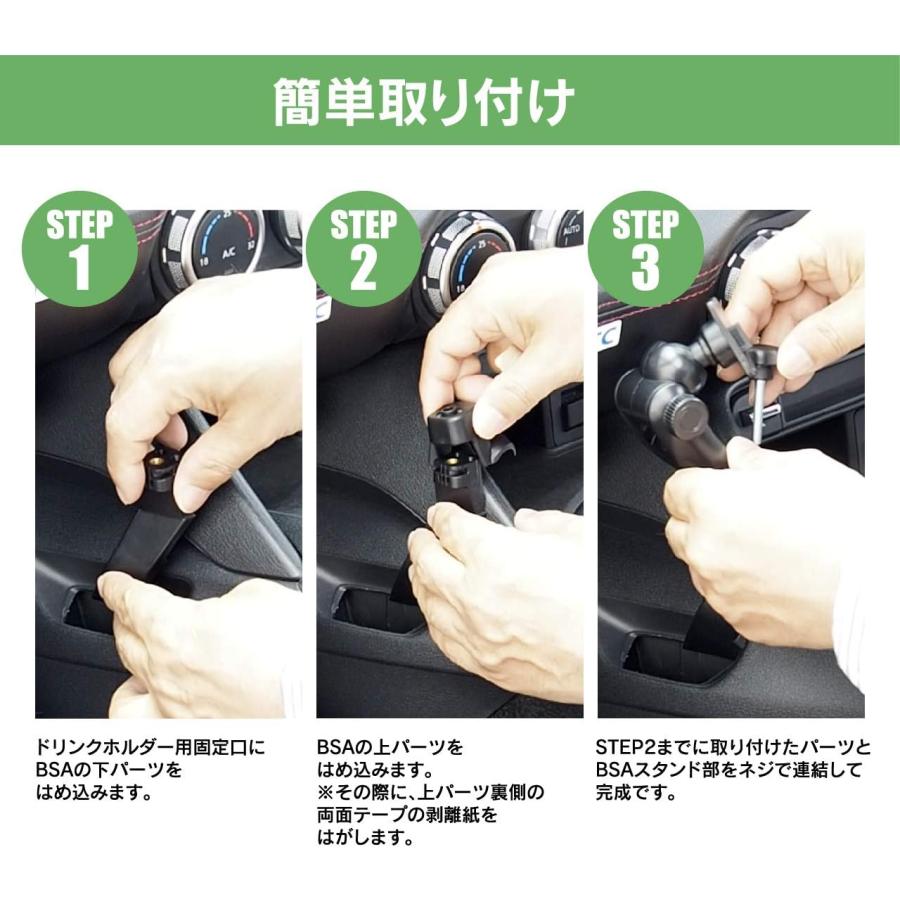 簡単取り付け

STEP 1

18 A/C 25 32

ドリンクホルダー用固定口にBSAの下パーツをはめ込みます。

STEP 2

25 AUTO

BSAの上パーツをはめ込みます。
※その際に、上パーツ裏側の両面テープの剥離紙をはがします。

STEP 3

STEP2までに取り付けたパーツとBSAスタンド部をネジで連結して完成です。