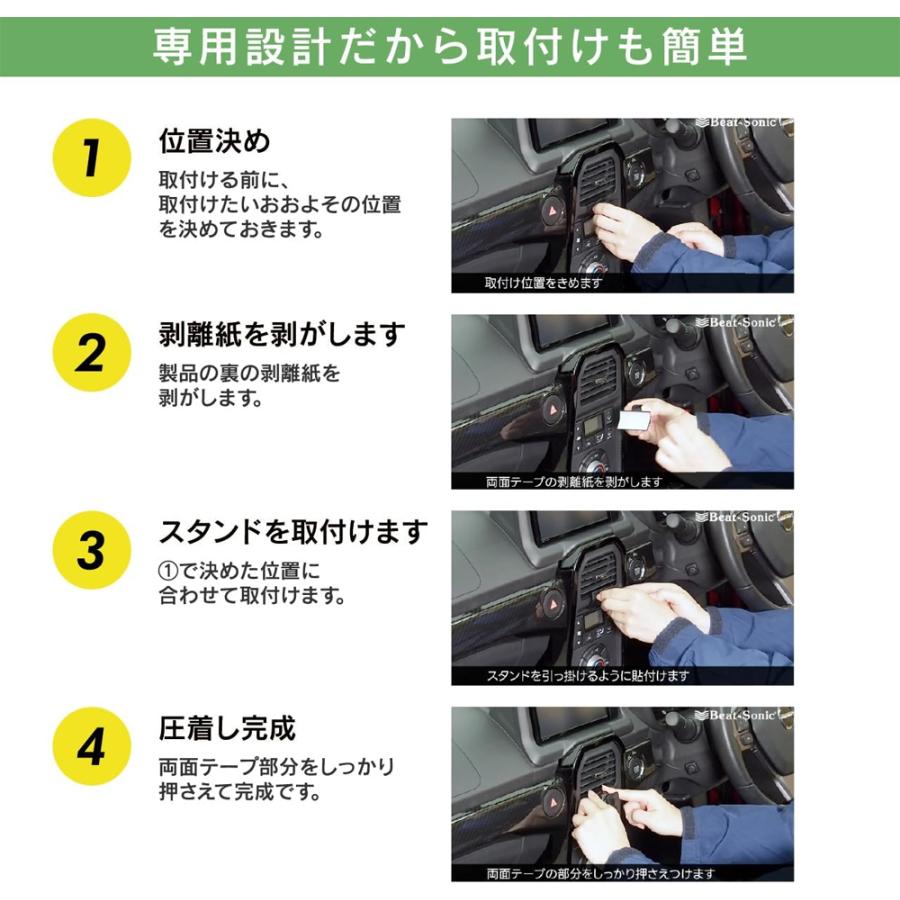 専用設計だから取付けも簡単

1

位置決め

取付ける前に、取付けたいおおよその位置を決めておきます。

Beat-Sonic

取付け位置をきめます

2

剥離紙を剥がします

製品の裏の剥離紙を剥がします。

Beat-Sonic

両面テープの剥離紙を剥がします

3

スタンドを取付けます

①で決めた位置に合わせて取付けます。

Beat-Sonic

スタンドを引っ掛けるように貼付けます

4

圧着し完成

両面テープ部分をしっかり押さえて完成です。

Beat-Sonic

両面テープの部分をしっかり押さえつけます