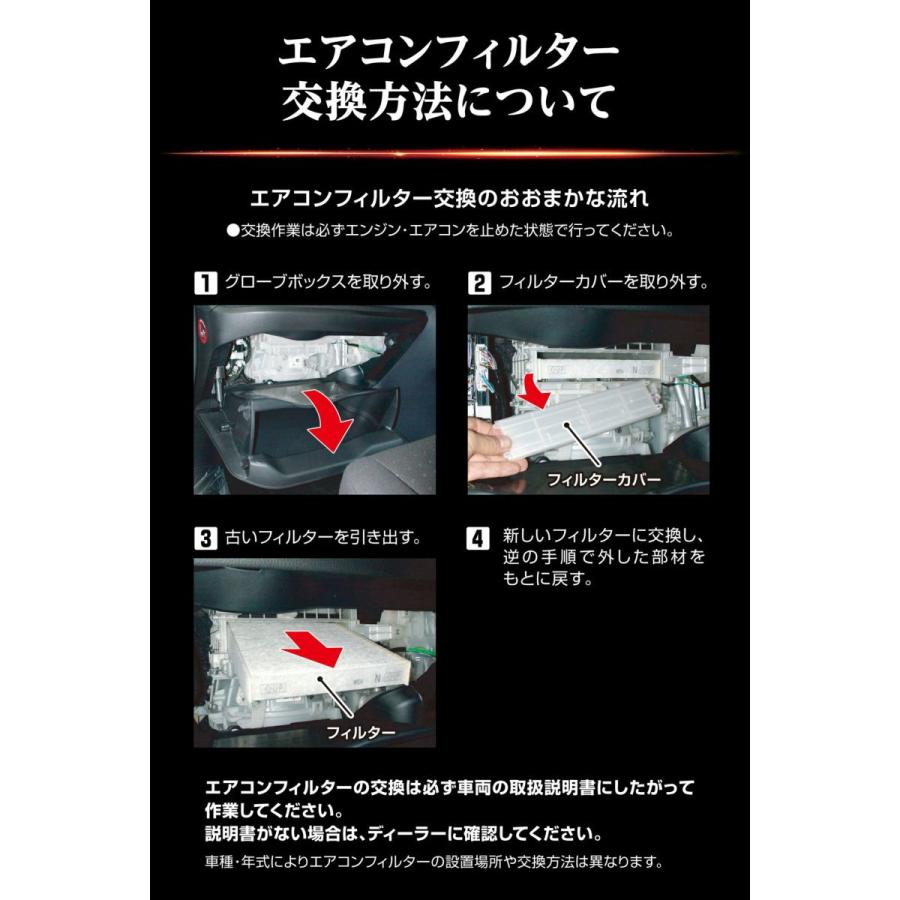 エアコンフィルター
交換方法について

エアコンフィルター交換のおおまかな流れ
●交換作業は必ずエンジン・エアコンを止めた状態で行ってください。

1 グローブボックスを取り外す。

2 フィルターカバーを取り外す。

フィルターカバー

3 古いフィルターを引き出す。

フィルター

4 新しいフィルターに交換し、逆の手順で外した部材をもとに戻す。

エアコンフィルターの交換は必ず車両の取扱説明書にしたがって作業してください。
説明書がない場合は、ディーラーに確認してください。
車種・年式によりエアコンフィルターの設置場所や交換方法は異なります。