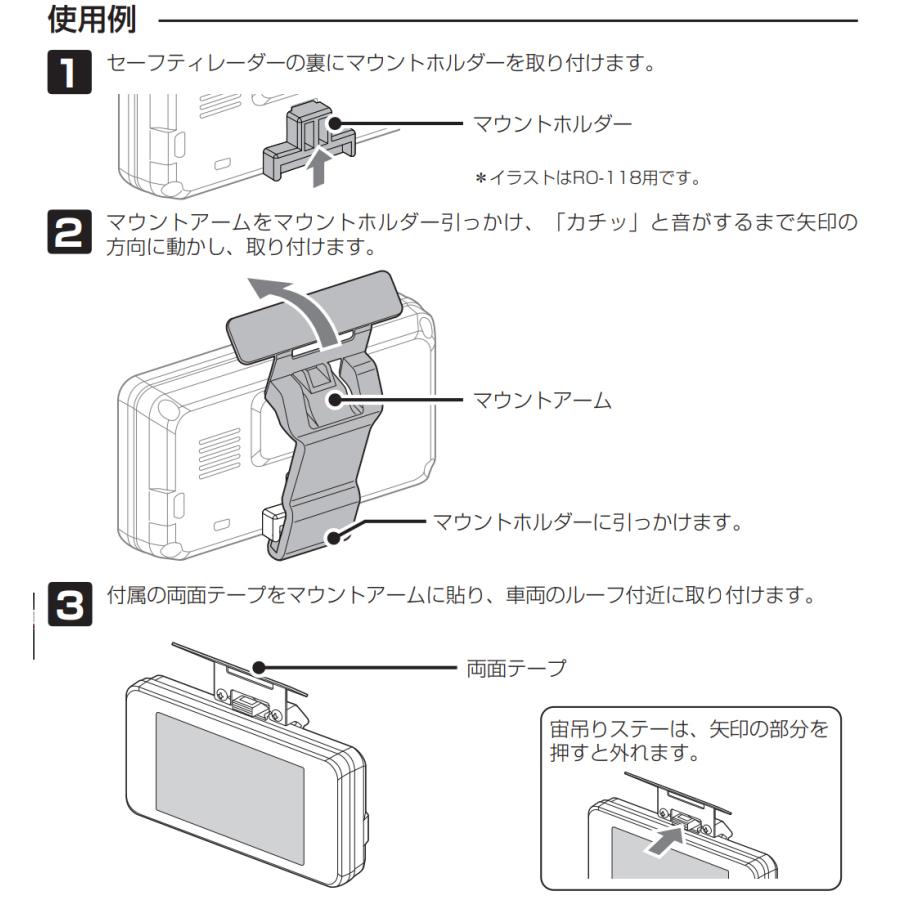 使用例

1 セーフティレーダーの裏にマウントホルダーを取り付けます。

マウントホルダー

＊イラストはRO-118用です。

2 マウントアームをマウントホルダー引っかけ、「カチッ」と音がするまで矢印の方向に動かし、取り付けます。

マウントアーム

マウントホルダーに引っかけます。

3 付属の両面テープをマウントアームに貼り、車両のルーフ付近に取り付けます。

両面テープ

宙吊りステーは、矢印の部分を押すと外れます。