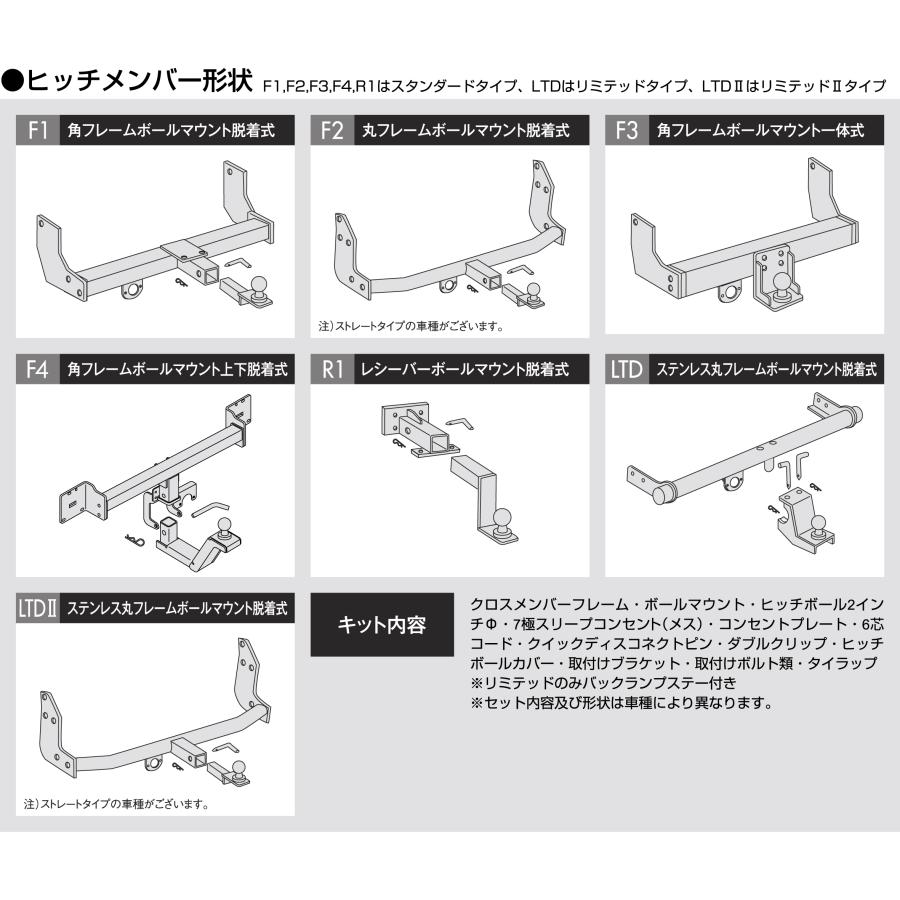 ●ヒッチメンバー形状 F1,F2,F3,F4,R1はスタンダードタイプ、LTDはリミテッドタイプ、LTDⅡはリミテッドⅡタイプ

F1 角フレームボールマウント脱着式

F2 丸フレームボールマウント脱着式

注）ストレートタイプの車種がございます。

F3 角フレームボールマウント一体式

F4 角フレームボールマウント上下脱着式

R1 レシーバーボールマウント脱着式

LTD ステンレス丸フレームボールマウント脱着式

LTDⅡ ステンレス丸フレームボールマウント脱着式

注）ストレートタイプの車種がございます。

キット内容

クロスメンバーフレーム・ボールマウント・ヒッチボール2インチΦ・7極スリーブコンセント(メス)・コンセントプレート・6芯コード・クイックディスコネクトピン・ダブルクリップ・ヒッチボールカバー・取付けブラケット・取付けボルト類・タイラップ
※リミテッドのみバックランプステー付き
※セット内容及び形状は車種により異なります。