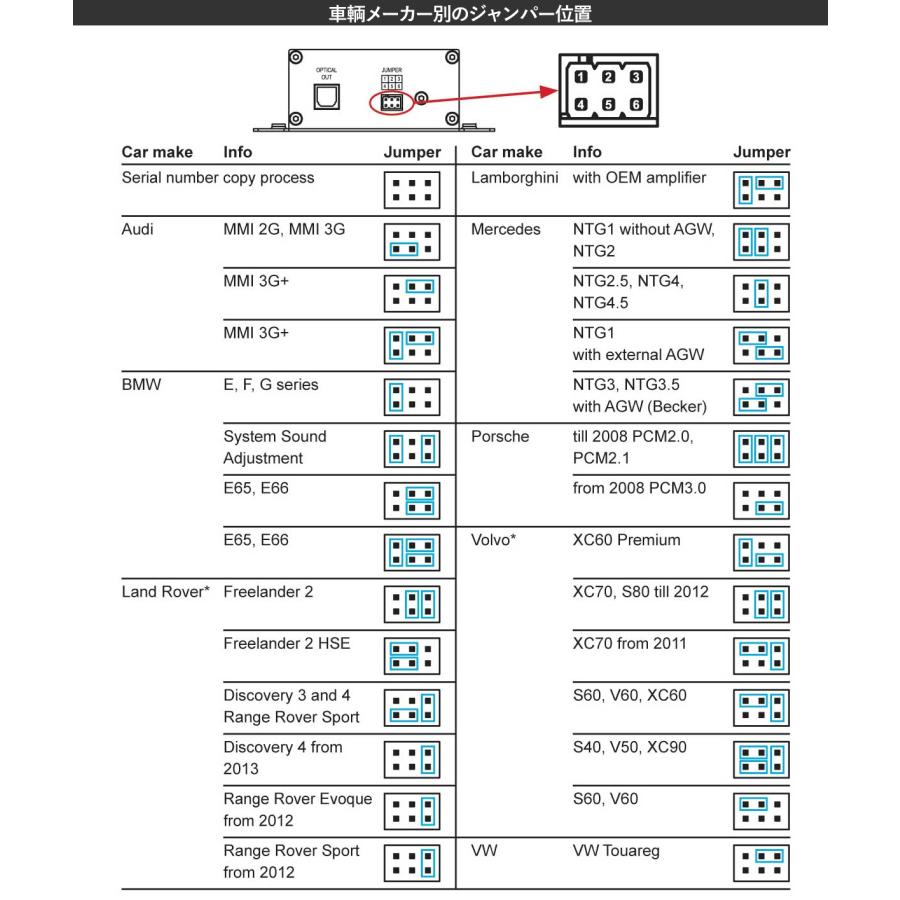 車輌メーカー別のジャンパー位置

OPTICAL OUT

JUMPER
1 2 3
4 5 6

1 2 3
4 5 6

| Car make | Info | Jumper |
|---|---|---|
| Serial number copy process | | |
| Audi | MMI 2G, MMI 3G | |
| | MMI 3G+ | |
| | MMI 3G+ | |
| BMW | E, F, G series | |
| | System Sound Adjustment | |
| | E65, E66 | |
| | E65, E66 | |
| Land Rover* | Freelander 2 | |
| | Freelander 2 HSE | |
| | Discovery 3 and 4 Range Rover Sport | |
| | Discovery 4 from 2013 | |
| | Range Rover Evoque from 2012 | |
| | Range Rover Sport from 2012 | |

| Car make | Info | Jumper |
|---|---|---|
| Lamborghini | with OEM amplifier | |
| Mercedes | NTG1 without AGW, NTG2 | |
| | NTG2.5, NTG4, NTG4.5 | |
| | NTG1 with external AGW | |
| | NTG3, NTG3.5 with AGW (Becker) | |
| Porsche | till 2008 PCM2.0, PCM2.1 | |
| | from 2008 PCM3.0 | |
| Volvo* | XC60 Premium | |
| | XC70, S80 till 2012 | |
| | XC70 from 2011 | |
| | S60, V60, XC60 | |
| | S40, V50, XC90 | |
| | S60, V60 | |
| VW | VW Touareg | |