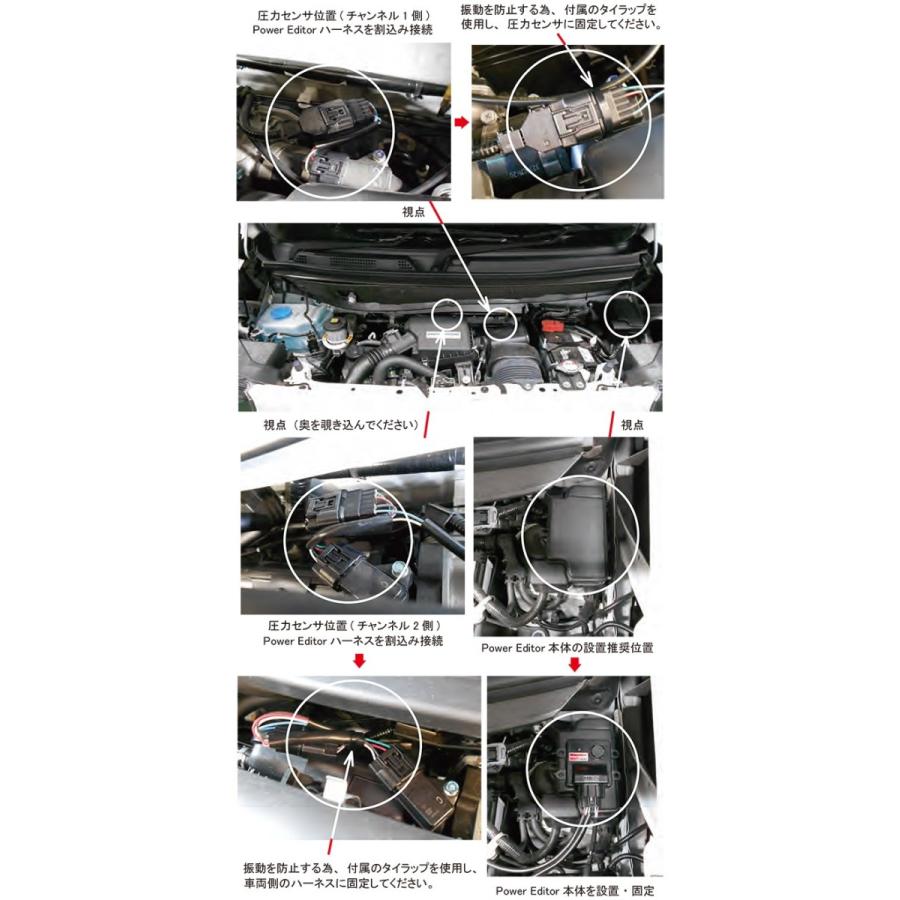 圧力センサ位置（チャンネル１側）
Power Editor ハーネスを割込み接続

振動を防止する為、付属のタイラップを使用し、圧力センサに固定してください。

視点

視点（奥を覗き込んでください）

視点

圧力センサ位置（チャンネル２側）
Power Editor ハーネスを割込み接続

Power Editor 本体の設置推奨位置

振動を防止する為、付属のタイラップを使用し、車両側のハーネスに固定してください。

Power Editor 本体を設置・固定