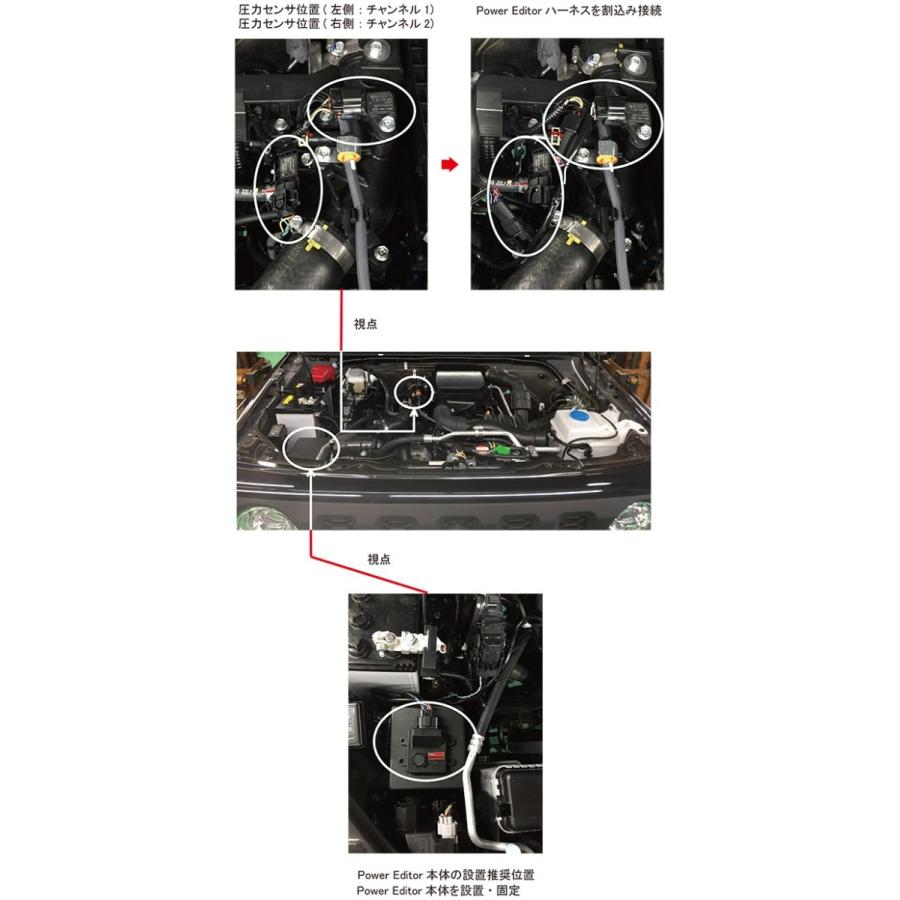 圧力センサ位置（左側：チャンネル 1）
圧力センサ位置（右側：チャンネル 2）

Power Editor ハーネスを割込み接続

視点

視点

Power Editor 本体の設置推奨位置
Power Editor 本体を設置・固定