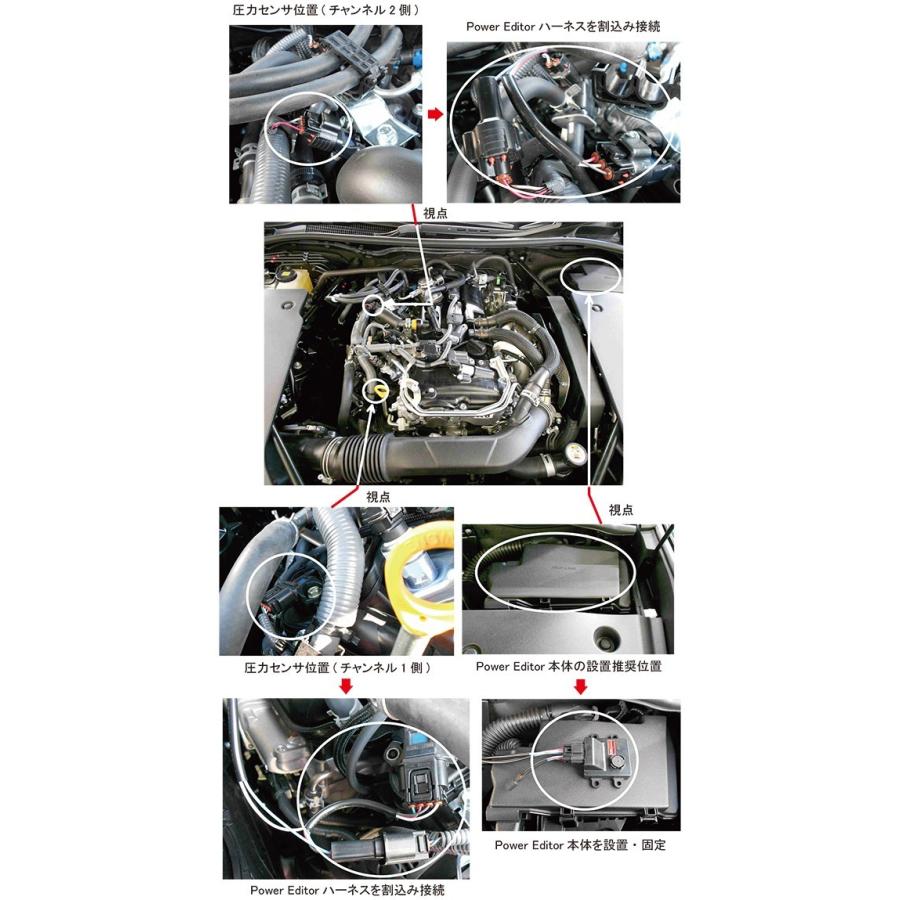 圧力センサ位置（チャンネル２側）

Power Editor ハーネスを割込み接続

視点

視点

視点

圧力センサ位置（チャンネル１側）

Power Editor 本体の設置推奨位置

Power Editor 本体を設置・固定

Power Editor ハーネスを割込み接続