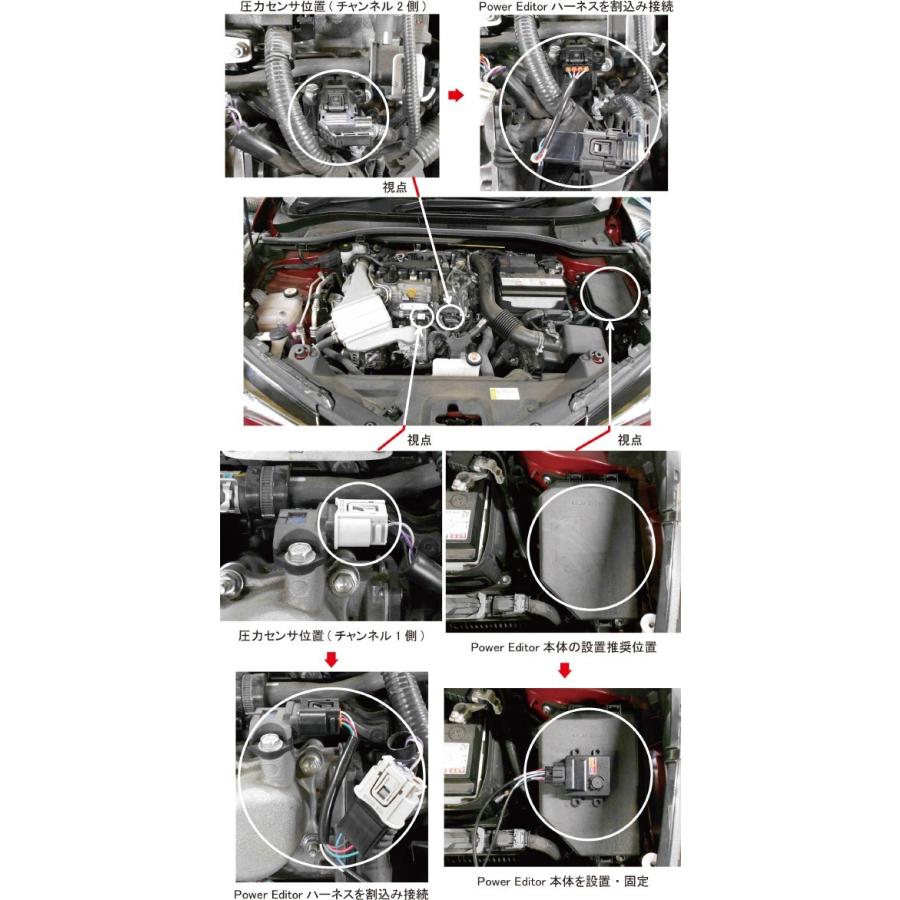 圧力センサ位置（チャンネル２側）

Power Editor ハーネスを割込み接続

視点

視点

視点

圧力センサ位置（チャンネル１側）

Power Editor 本体の設置推奨位置

Power Editor ハーネスを割込み接続

Power Editor 本体を設置・固定