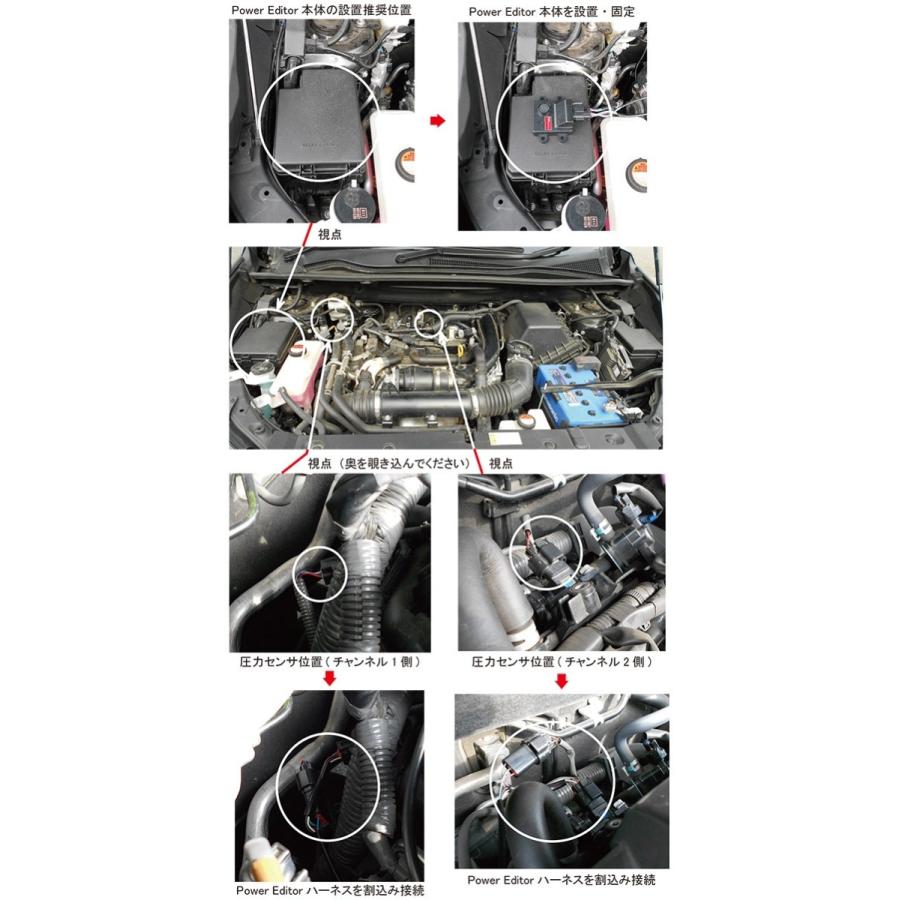 Power Editor 本体の設置推奨位置

Power Editor 本体を設置・固定

視点

視点（奥を覗き込んでください）

視点

圧力センサ位置（チャンネル 1 側）

圧力センサ位置（チャンネル 2 側）

Power Editor ハーネスを割込み接続

Power Editor ハーネスを割込み接続