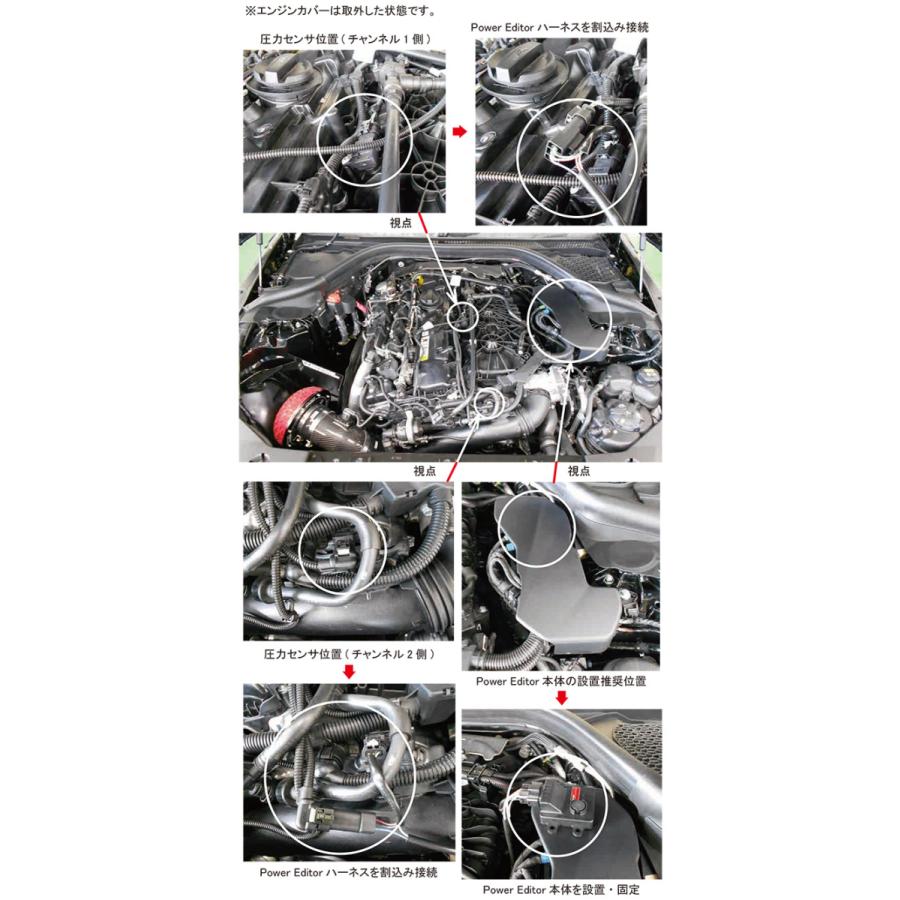 ※エンジンカバーは取外した状態です。

圧力センサ位置（チャンネル１側）

Power Editor ハーネスを割込み接続

視点

視点

視点

圧力センサ位置（チャンネル２側）

Power Editor 本体の設置推奨位置

Power Editor ハーネスを割込み接続

Power Editor 本体を設置・固定