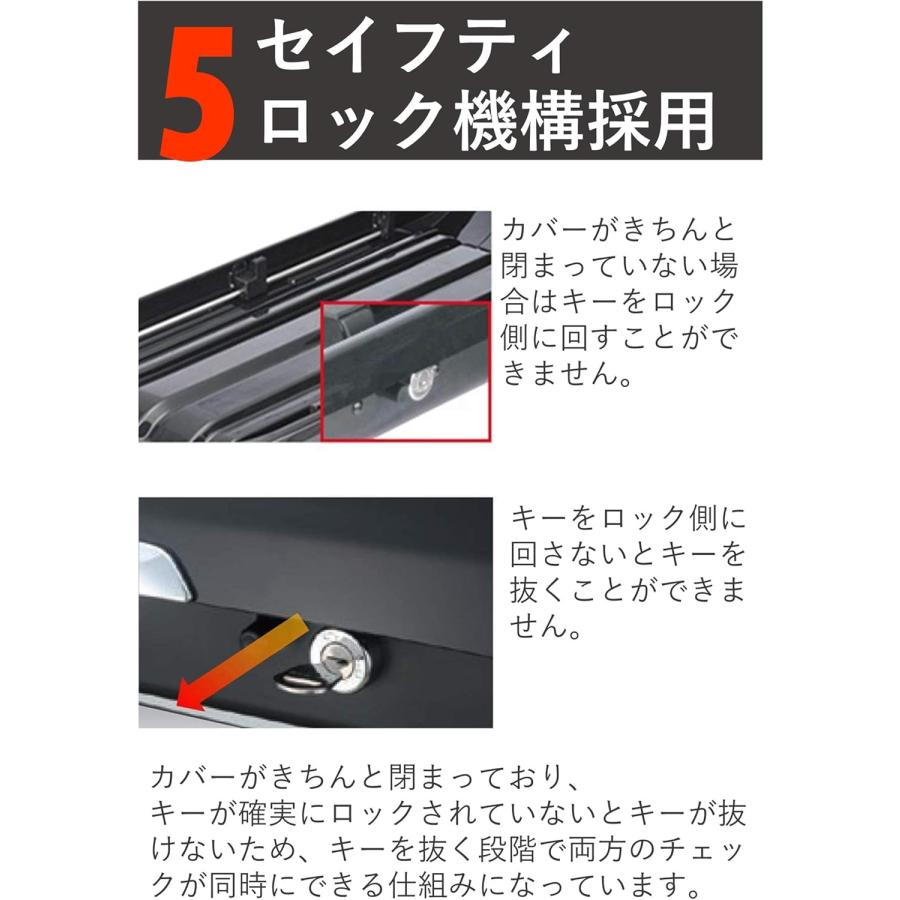 5 セイフティ ロック機構採用

カバーがきちんと閉まっていない場合はキーをロック側に回すことができません。

キーをロック側に回さないとキーを抜くことができません。

カバーがきちんと閉まっており、
キーが確実にロックされていないとキーが抜けないため、キーを抜く段階で両方のチェックが同時にできる仕組みになっています。