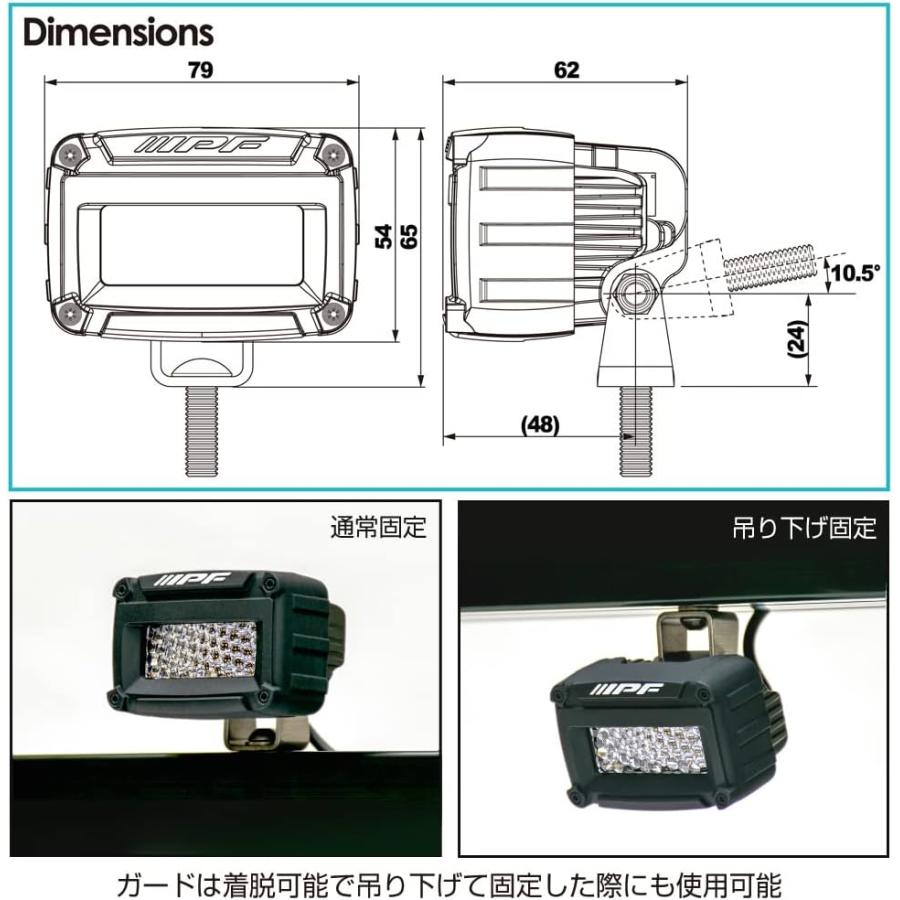 Dimensions

79

IPF

54

65

62

10.5°

(24)

(48)

通常固定

IPF

吊り下げ固定

IPF

ガードは着脱可能で吊り下げて固定した際にも使用可能