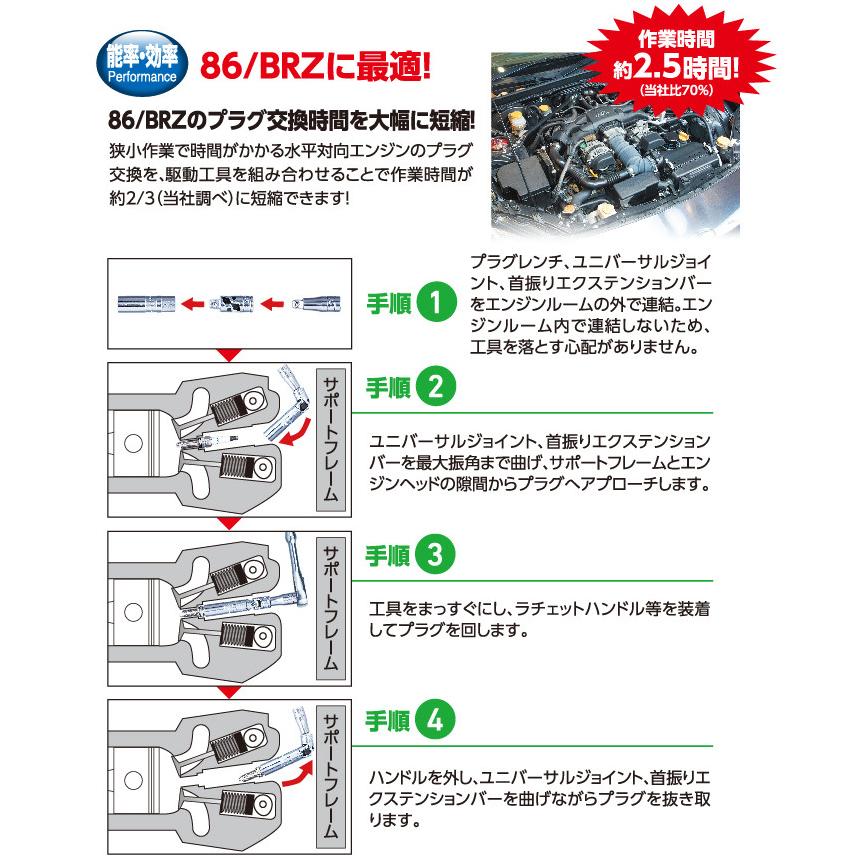 能率・効率
Performance

86/BRZに最適!

作業時間
約2.5時間!
(当社比70%)

86/BRZのプラグ交換時間を大幅に短縮!

狭小作業で時間がかかる水平対向エンジンのプラグ交換を、駆動工具を組み合わせることで作業時間が約2/3(当社調べ)に短縮できます!

手順 1

プラグレンチ、ユニバーサルジョイント、首振りエクステンションバーをエンジンルームの外で連結。エンジンルーム内で連結しないため、工具を落とす心配がありません。

サポートフレーム

手順 2

ユニバーサルジョイント、首振りエクステンションバーを最大振角まで曲げ、サポートフレームとエンジンヘッドの隙間からプラグへアプローチします。

サポートフレーム

手順 3

工具をまっすぐにし、ラチェットハンドル等を装着してプラグを回します。

サポートフレーム

手順 4

ハンドルを外し、ユニバーサルジョイント、首振りエクステンションバーを曲げながらプラグを抜き取ります。