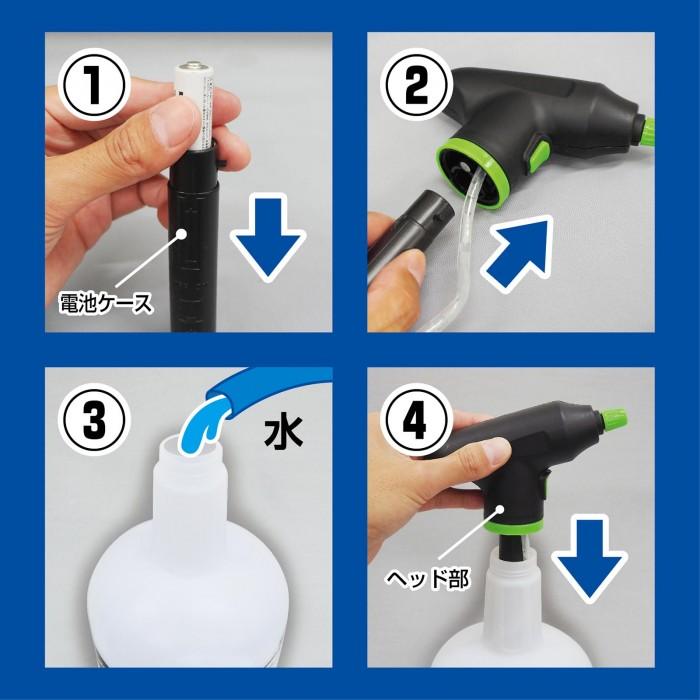 ①
電池ケース

②

③
水

④
ヘッド部