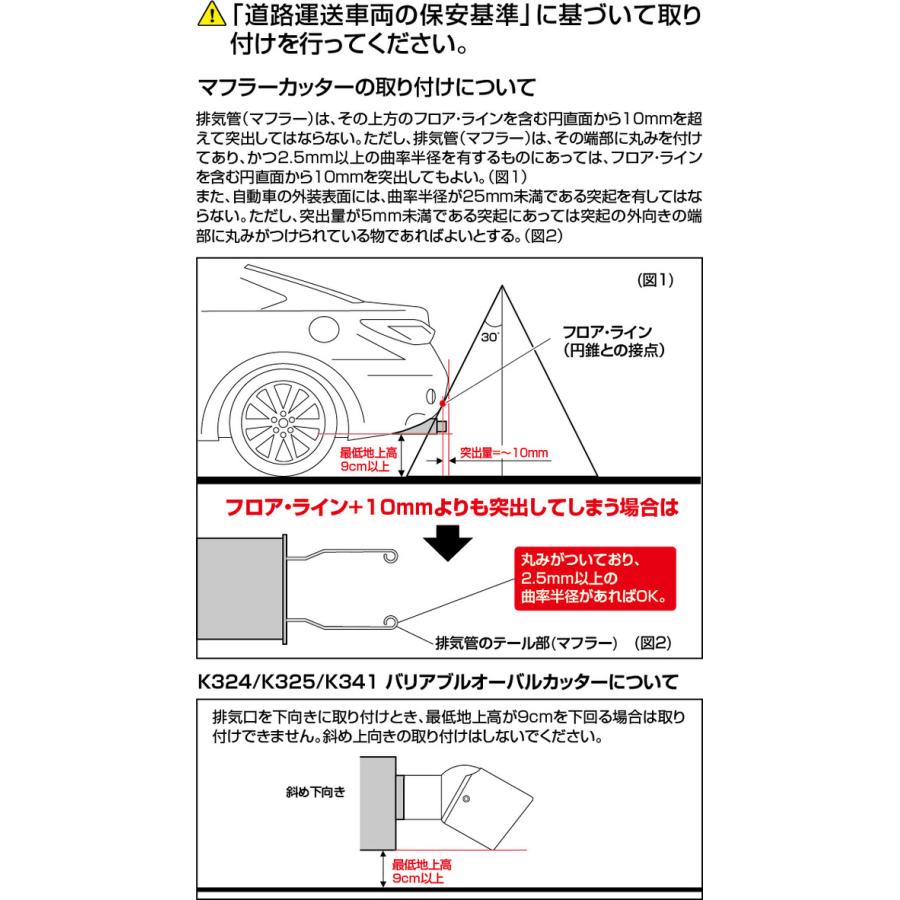 「道路運送車両の保安基準」に基づいて取り付けを行ってください。

マフラーカッターの取り付けについて

排気管(マフラー)は、その上方のフロア・ラインを含む円直面から10mmを超えて突出してはならない。ただし、排気管(マフラー)は、その端部に丸みを付けてあり、かつ2.5mm以上の曲率半径を有するものにあっては、フロア・ラインを含む円直面から10mmを突出してもよい。(図1)
また、自動車の外装表面には、曲率半径が25mm未満である突起を有してはならない。ただし、突出量が5mm未満である突起にあっては突起の外向きの端部に丸みがつけられている物であればよいとする。(図2)

(図1)

30°

フロア・ライン
(円錐との接点)

最低地上高
9cm以上

突出量=~10mm

フロア・ライン+10mmよりも突出してしまう場合は

丸みがついており、
2.5mm以上の
曲率半径があればOK。

排気管のテール部(マフラー) (図2)

K324/K325/K341 バリアブルオーバルカッターについて

排気口を下向きに取り付けとき、最低地上高が9cmを下回る場合は取り付けできません。斜め上向きの取り付けはしないでください。

斜め下向き

最低地上高
9cm以上