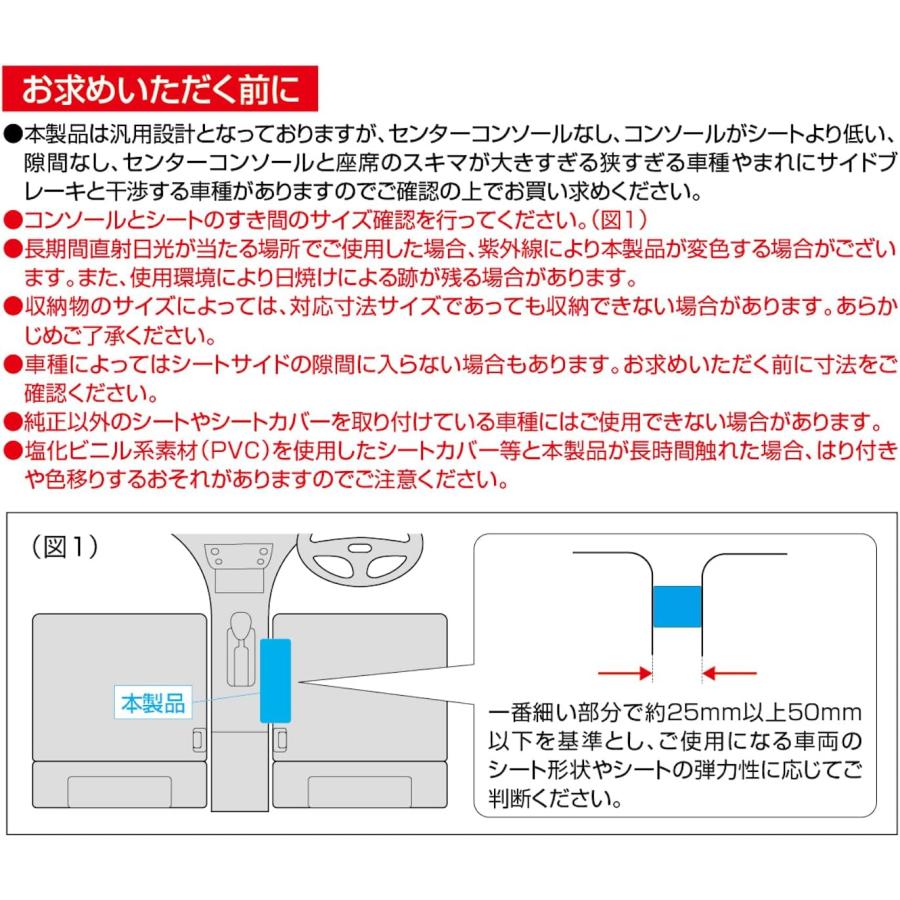 お求めいただく前に

●本製品は汎用設計となっておりますが、センターコンソールなし、コンソールがシートより低い、隙間なし、センターコンソールと座席のスキマが大きすぎる狭すぎる車種やまれにサイドブレーキと干渉する車種がありますのでご確認の上でお買い求めください。
●コンソールとシートのすき間のサイズ確認を行ってください。（図1）
●長期間直射日光が当たる場所でご使用した場合、紫外線により本製品が変色する場合がございます。また、使用環境により日焼けによる跡が残る場合があります。
●収納物のサイズによっては、対応寸法サイズであっても収納できない場合があります。あらかじめご了承ください。
●車種によってはシートサイドの隙間に入らない場合もあります。お求めいただく前に寸法をご確認ください。
●純正以外のシートやシートカバーを取り付けている車種にはご使用できない場合があります。
●塩化ビニル系素材（PVC）を使用したシートカバー等と本製品が長時間触れた場合、はり付きや色移りするおそれがありますのでご注意ください。

（図1）

本製品

一番細い部分で約25mm以上50mm以下を基準とし、ご使用になる車両のシート形状やシートの弾力性に応じてご判断ください。