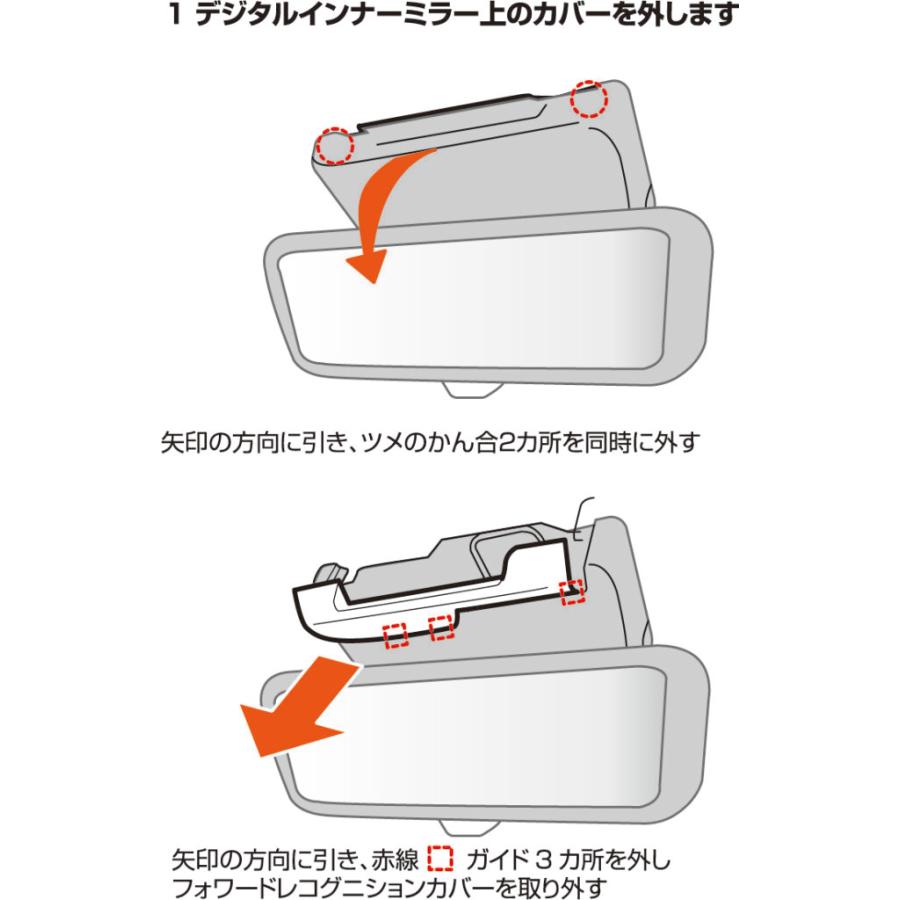 1 デジタルインナーミラー上のカバーを外します

矢印の方向に引き、ツメのかん合2カ所を同時に外す

矢印の方向に引き、赤線 ガイド 3 カ所を外し
フォワードレコグニションカバーを取り外す