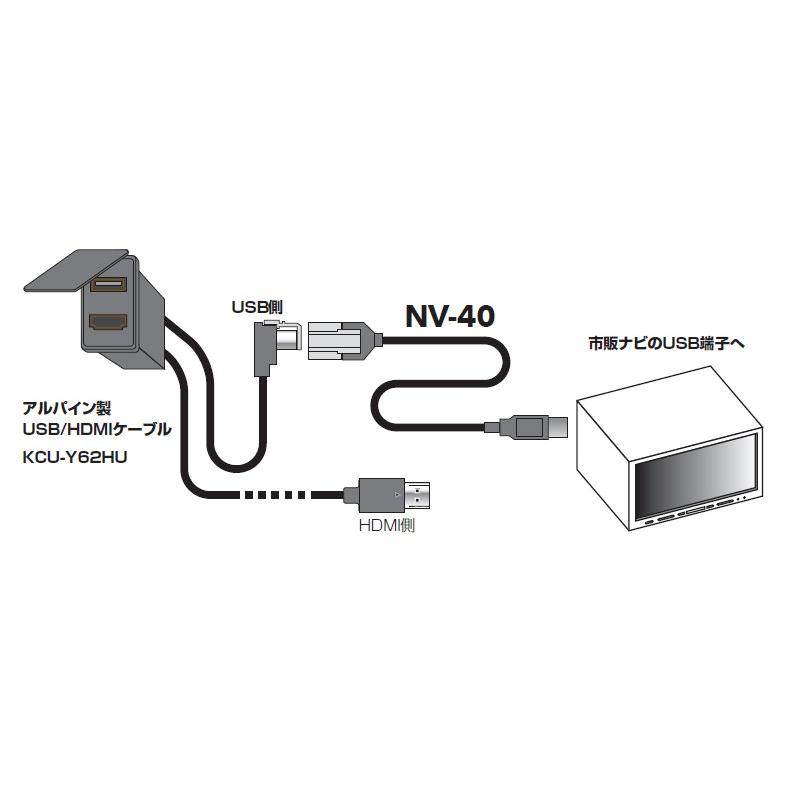 USB側

NV-40

市販ナビのUSB端子へ

アルパイン製
USB/HDMIケーブル
KCU-Y62HU

HDMI側