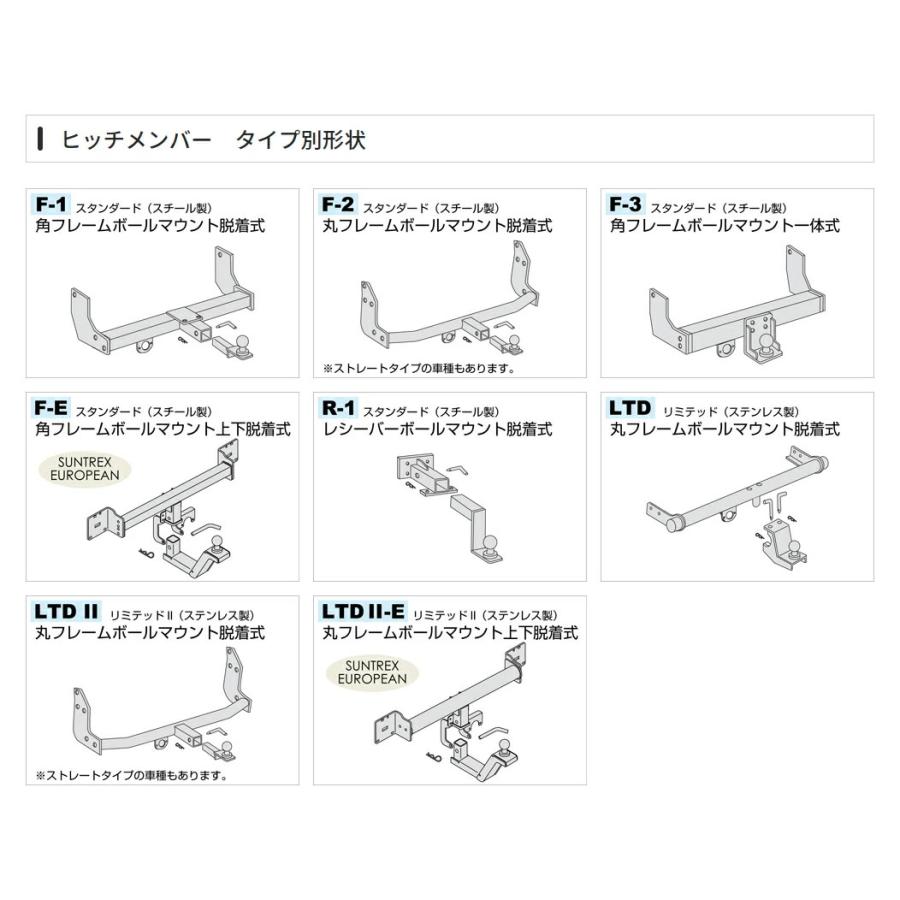 ヒッチメンバー　タイプ別形状

F-1 スタンダード（スチール製）
角フレームボールマウント脱着式

F-2 スタンダード（スチール製）
丸フレームボールマウント脱着式

※ストレートタイプの車種もあります。

F-3 スタンダード（スチール製）
角フレームボールマウント一体式

F-E スタンダード（スチール製）
角フレームボールマウント上下脱着式

SUNTREX EUROPEAN

R-1 スタンダード（スチール製）
レシーバーボールマウント脱着式

LTD リミテッド（ステンレス製）
丸フレームボールマウント脱着式

LTD II リミテッドII（ステンレス製）
丸フレームボールマウント脱着式

※ストレートタイプの車種もあります。

LTD II-E リミテッドII（ステンレス製）
丸フレームボールマウント上下脱着式

SUNTREX EUROPEAN