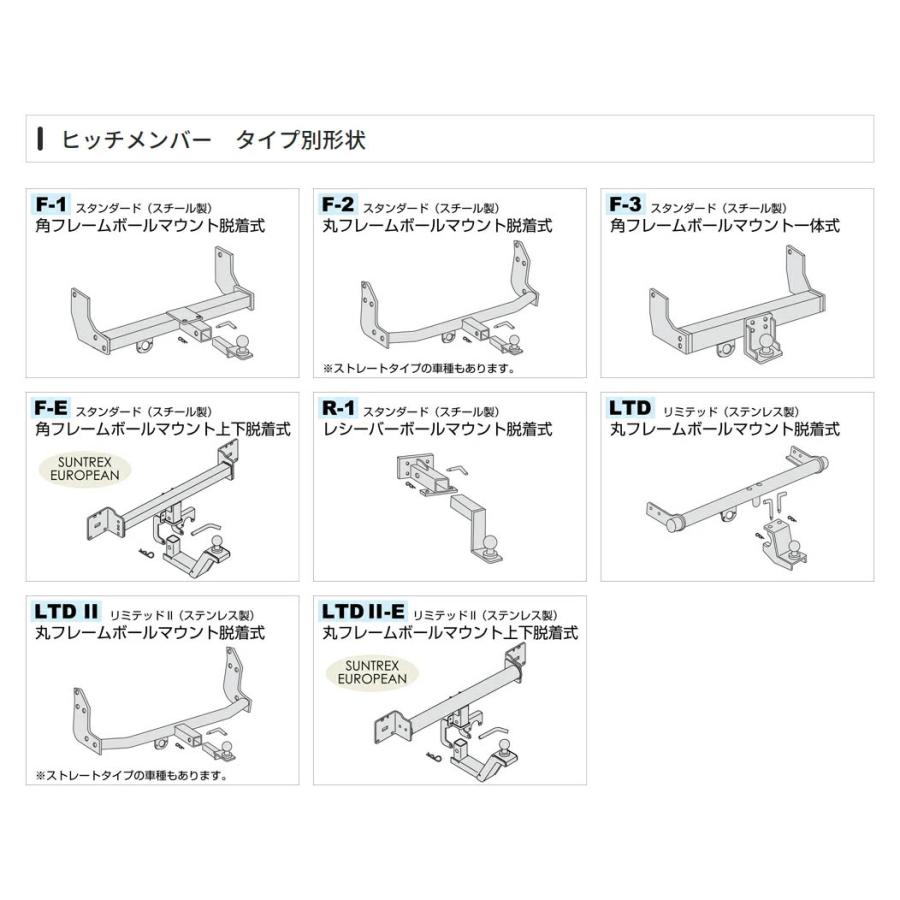 ヒッチメンバー　タイプ別形状

F-1 スタンダード（スチール製）
角フレームボールマウント脱着式

F-2 スタンダード（スチール製）
丸フレームボールマウント脱着式

※ストレートタイプの車種もあります。

F-3 スタンダード（スチール製）
角フレームボールマウント一体式

F-E スタンダード（スチール製）
角フレームボールマウント上下脱着式

SUNTREX EUROPEAN

R-1 スタンダード（スチール製）
レシーバーボールマウント脱着式

LTD リミテッド（ステンレス製）
丸フレームボールマウント脱着式

LTD II リミテッドII（ステンレス製）
丸フレームボールマウント脱着式

※ストレートタイプの車種もあります。

LTD II-E リミテッドII（ステンレス製）
丸フレームボールマウント上下脱着式

SUNTREX EUROPEAN