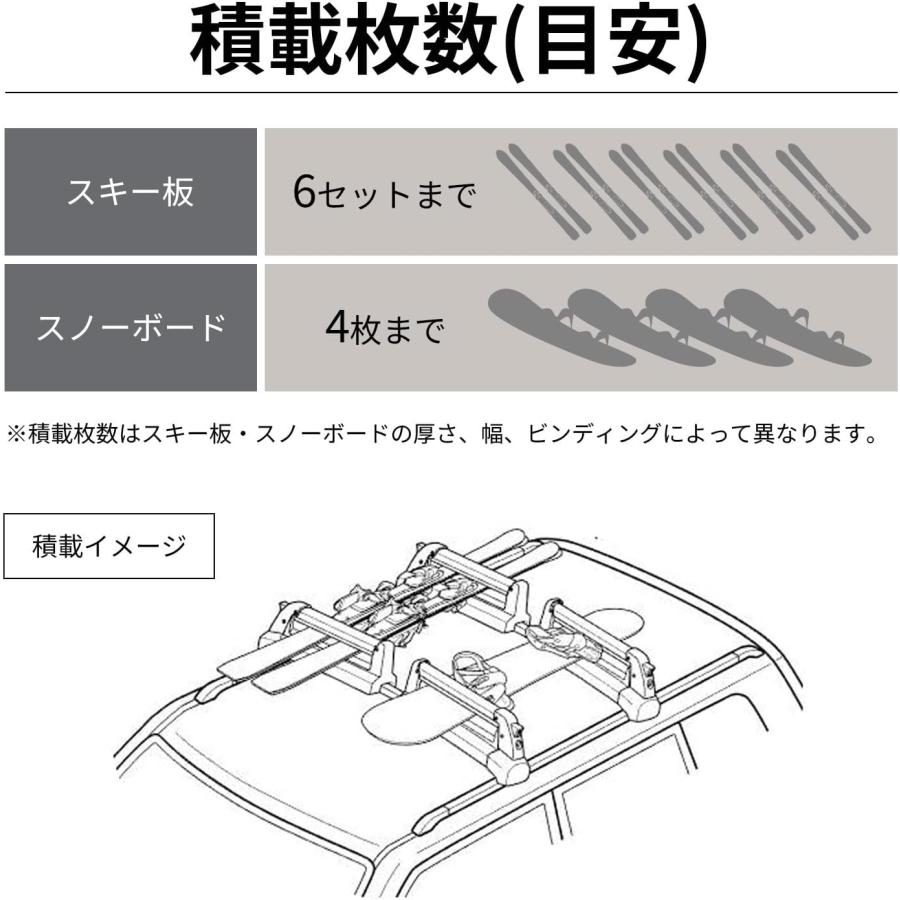 積載枚数(目安)

| スキー板 | 6セットまで |
|---|---|
| スノーボード | 4枚まで |

※積載枚数はスキー板・スノーボードの厚さ、幅、ビンディングによって異なります。

積載イメージ