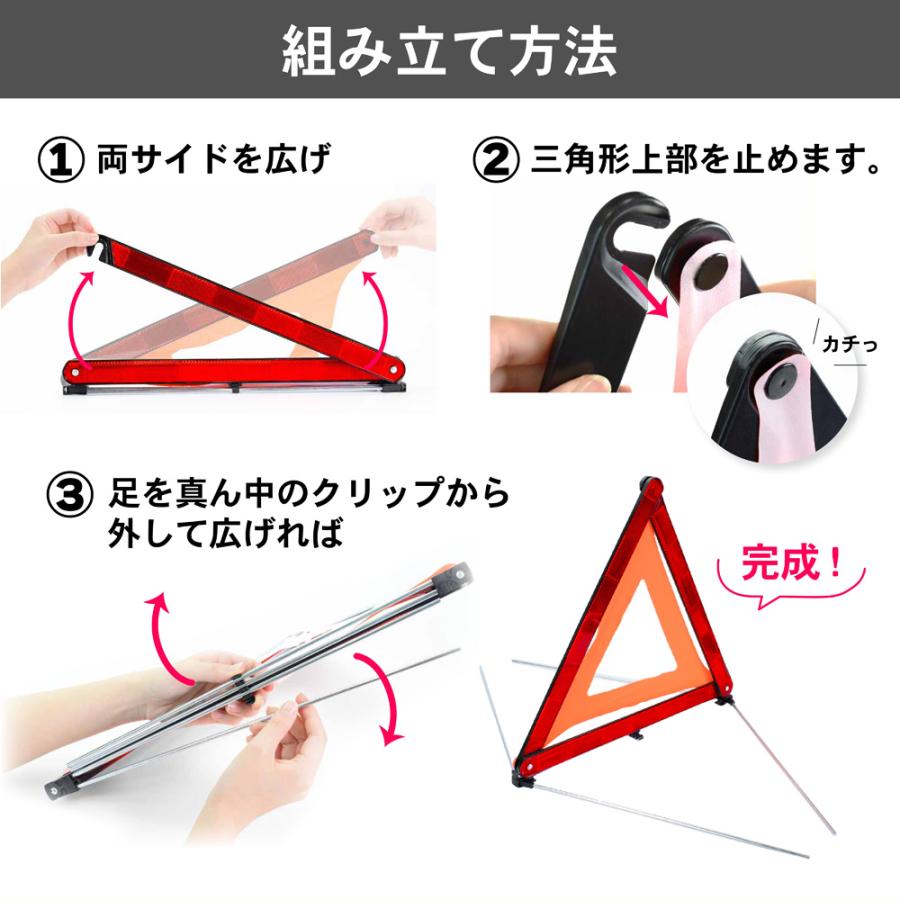 組み立て方法

① 両サイドを広げ

② 三角形上部を止めます。

カチっ

③ 足を真ん中のクリップから外して広げれば

完成！