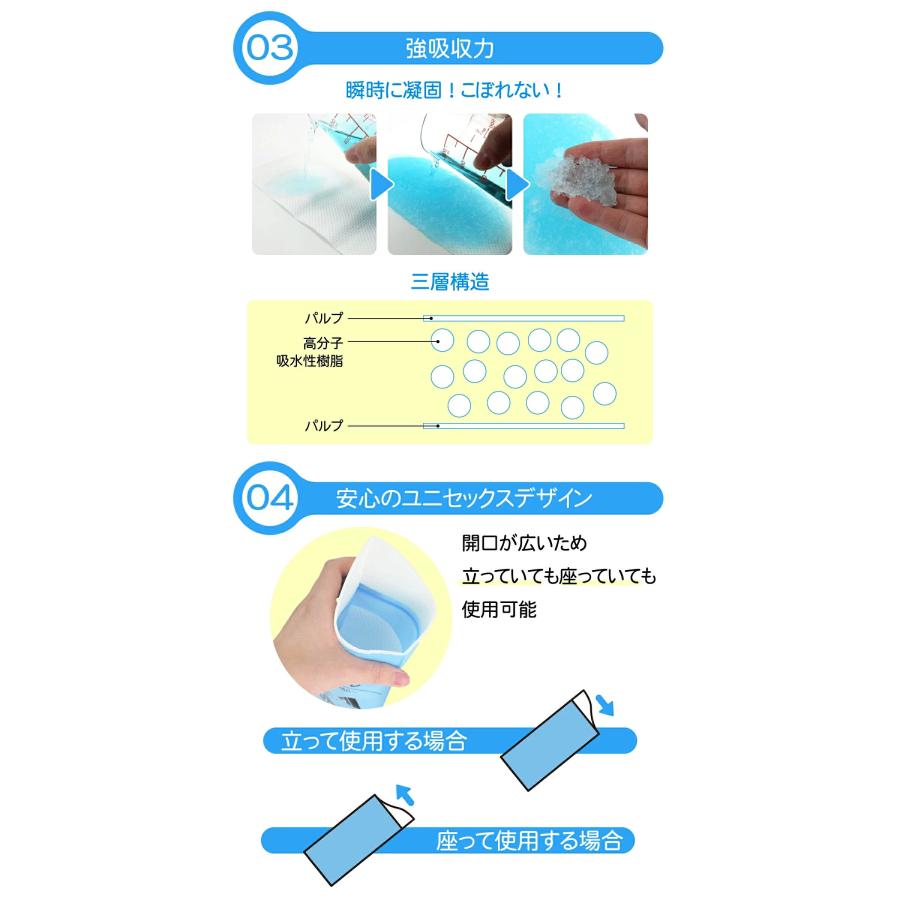 03 強吸収力

瞬時に凝固！こぼれない！

三層構造

パルプ
高分子
吸水性樹脂
パルプ

04 安心のユニセックスデザイン

開口が広いため
立っていても座っていても
使用可能

立って使用する場合

座って使用する場合