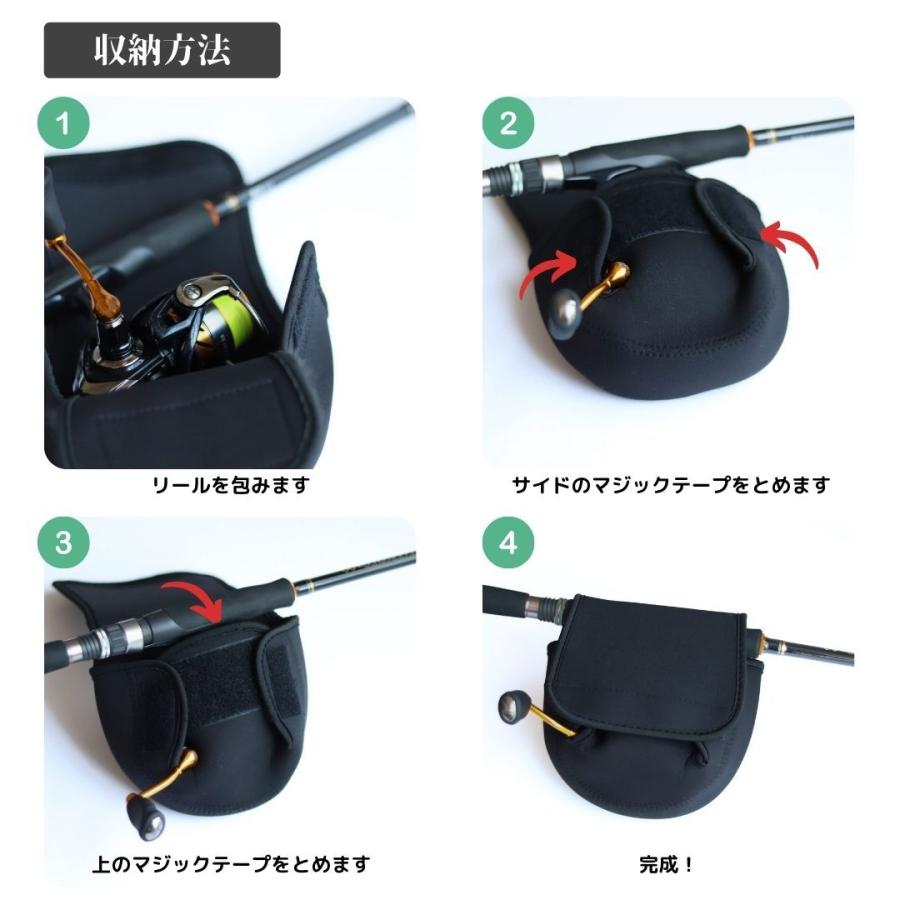 収納方法

1

リールを包みます

2

サイドのマジックテープをとめます

3

上のマジックテープをとめます

4

完成！