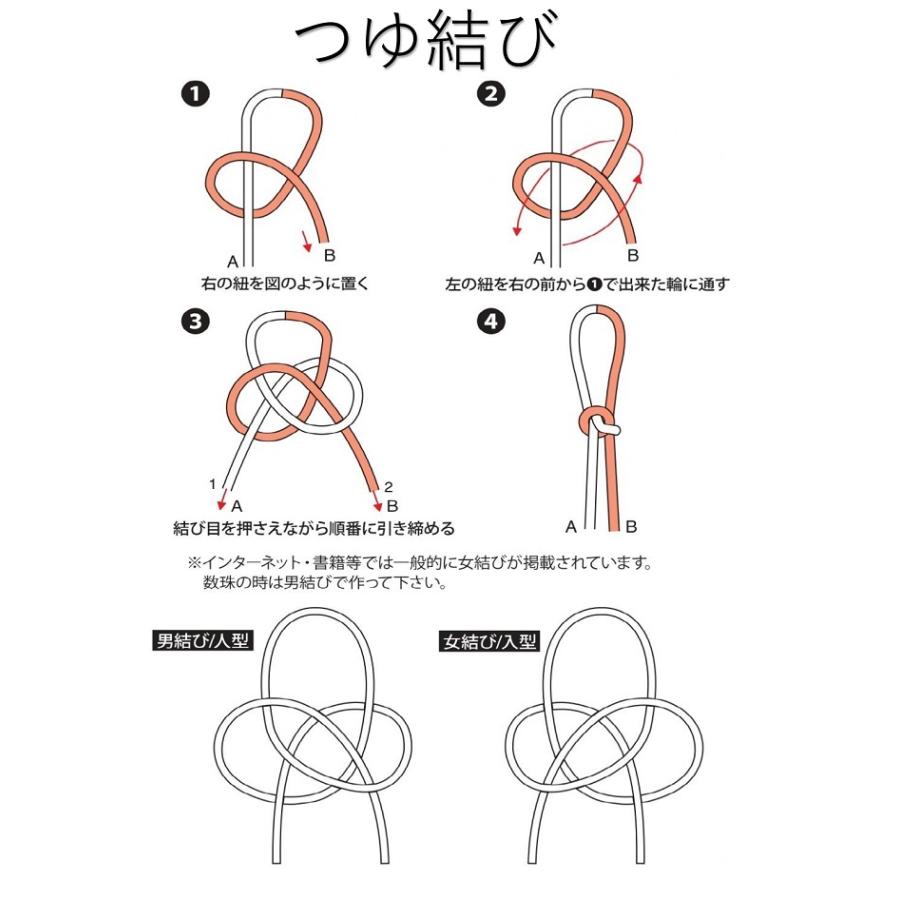 つゆ結び

❶
A
B
右の紐を図のように置く

❷
A
B
左の紐を右の前から❶で出来た輪に通す

❸
1
A
2
B
結び目を押さえながら順番に引き締める

❹
A
B

※インターネット・書籍等では一般的に女結びが掲載されています。
数珠の時は男結びで作って下さい。

男結び/人型

女結び/入型