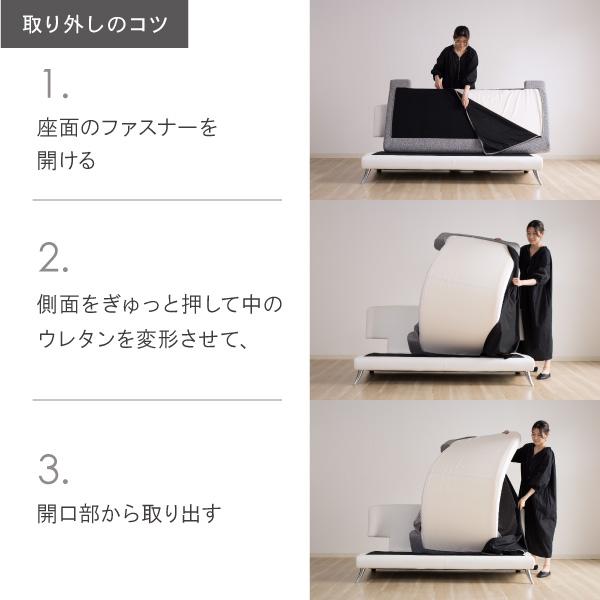 取り外しのコツ

1.

座面のファスナーを開ける

2.

側面をぎゅっと押して中のウレタンを変形させて、

3.

開口部から取り出す