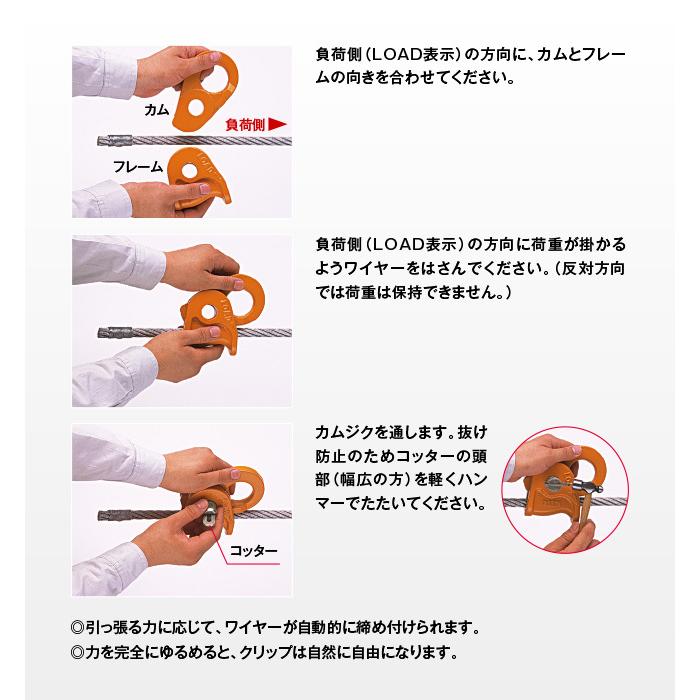 カム
負荷側
フレーム

負荷側（LOAD表示）の方向に、カムとフレームの向きを合わせてください。

負荷側（LOAD表示）の方向に荷重が掛かるようワイヤーをはさんでください。（反対方向では荷重は保持できません。）

コッター

カムジクを通します。抜け防止のためコッターの頭部（幅広の方）を軽くハンマーでたたいてください。

◎引っ張る力に応じて、ワイヤーが自動的に締め付けられます。
◎力を完全にゆるめると、クリップは自然に自由になります。